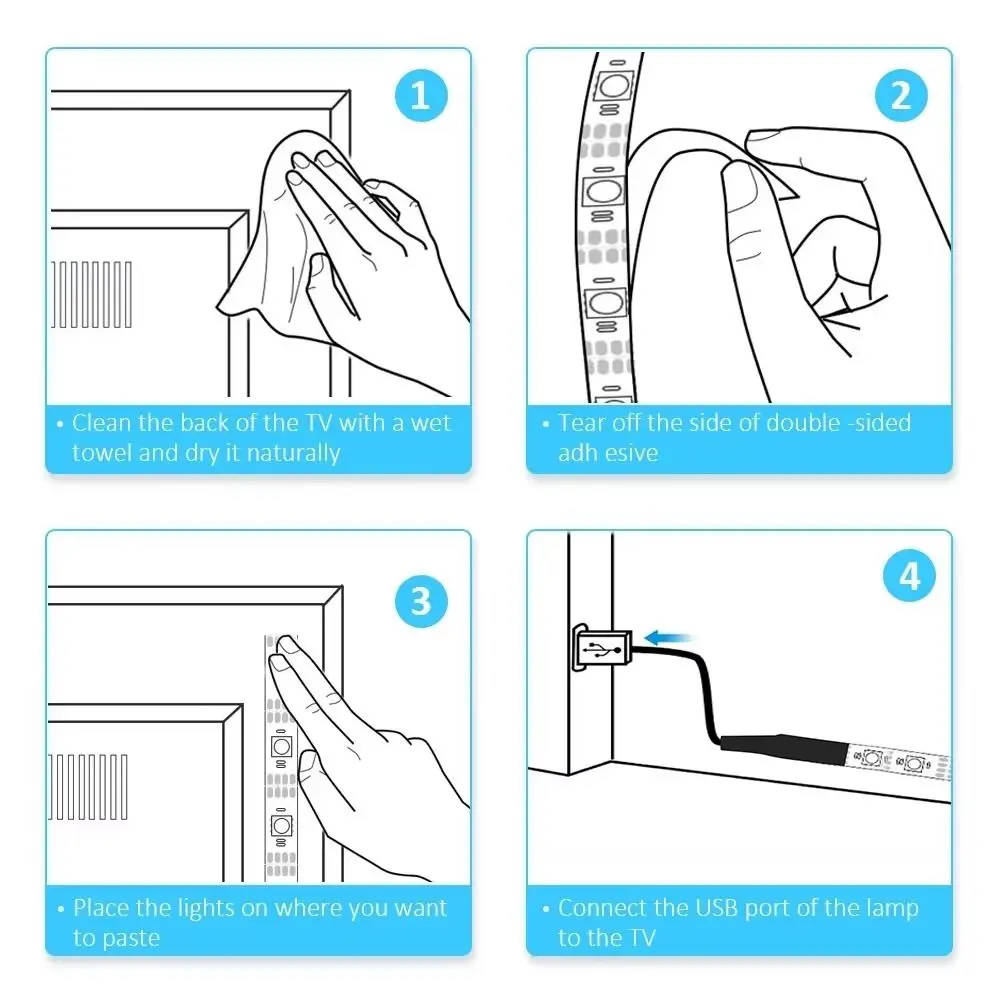 1

• Clean the back of the TV with a wet towel and dry it naturally

2

• Tear off the side of double -sided adh esive

3

• Place the lights on where you want to paste

4

• Connect the USB port of the lamp to the TV