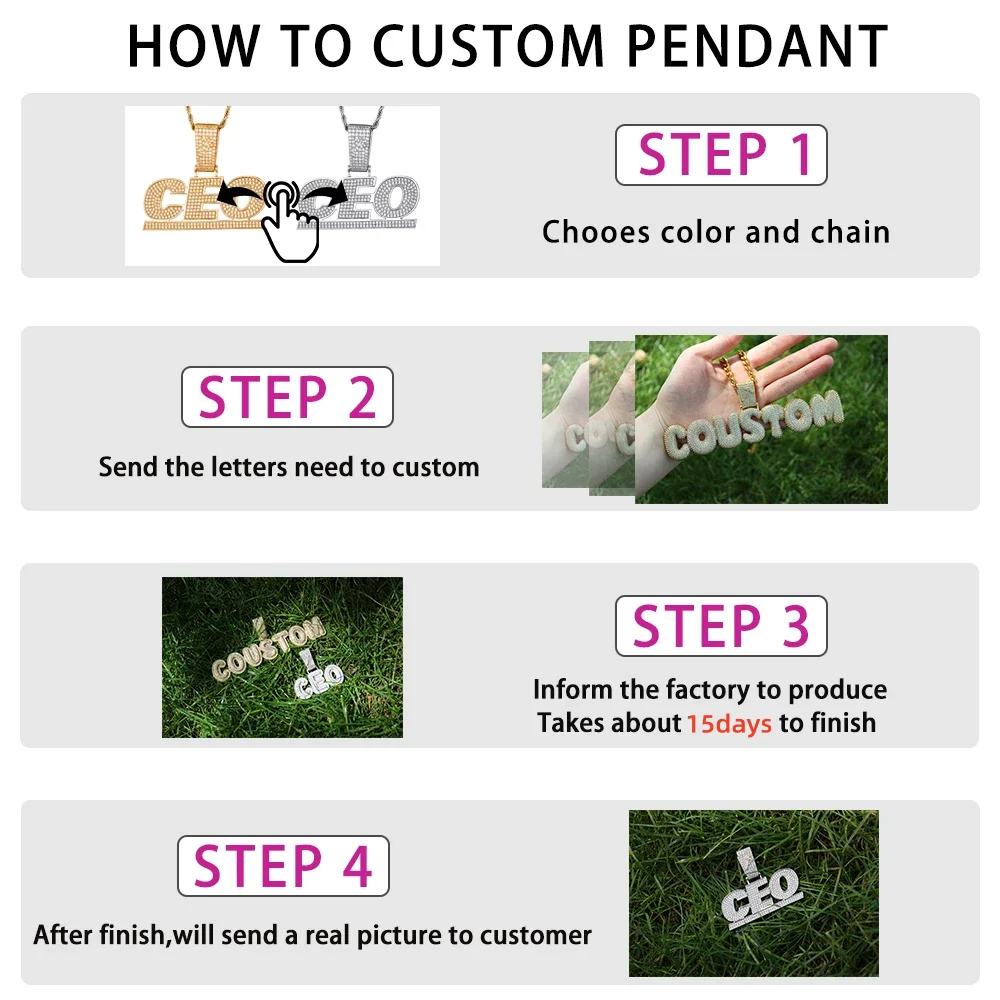 HOW TO CUSTOM PENDANT

CEO CEO

STEP 1

Chooes color and chain

STEP 2

Send the letters need to custom

COUSTOM

COUSTOM
CEO

STEP 3

Inform the factory to produce
Takes about 15days to finish

STEP 4

After finish,will send a real picture to customer

CEO