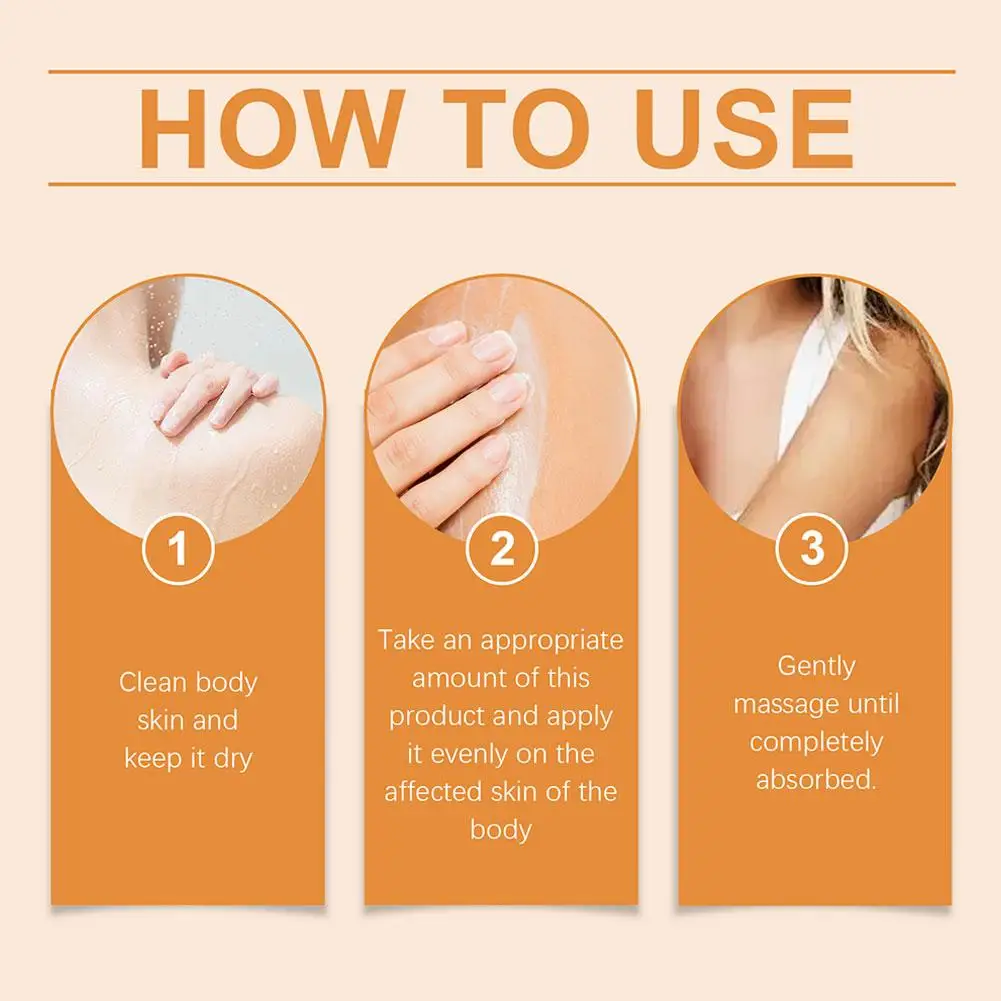 HOW TO USE

1

Clean body skin and keep it dry

2

Take an appropriate amount of this product and apply it evenly on the affected skin of the body

3

Gently massage until completely absorbed.