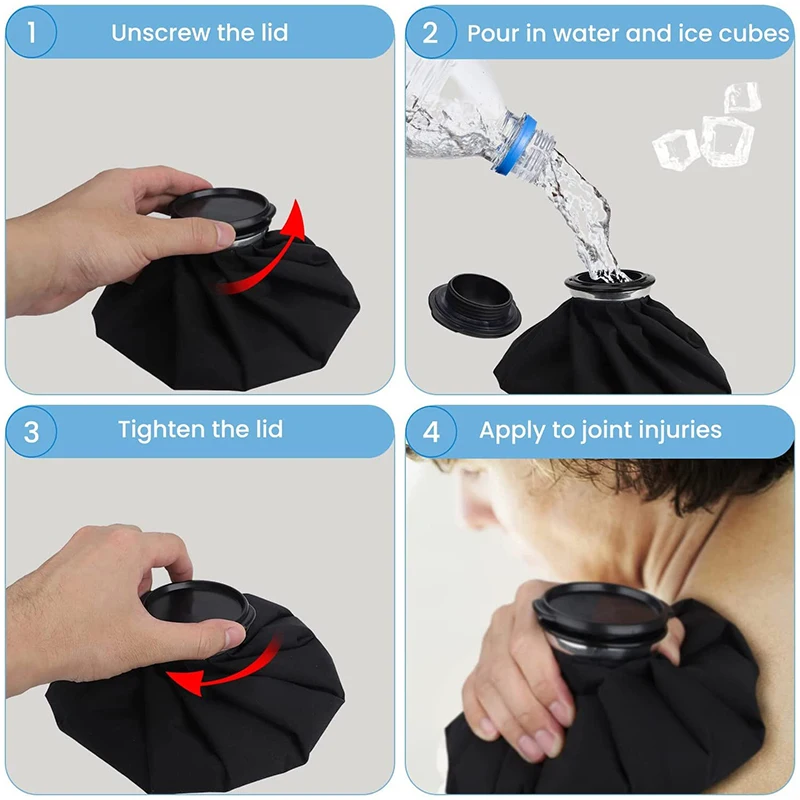 1 Unscrew the lid

2 Pour in water and ice cubes

3 Tighten the lid

4 Apply to joint injuries