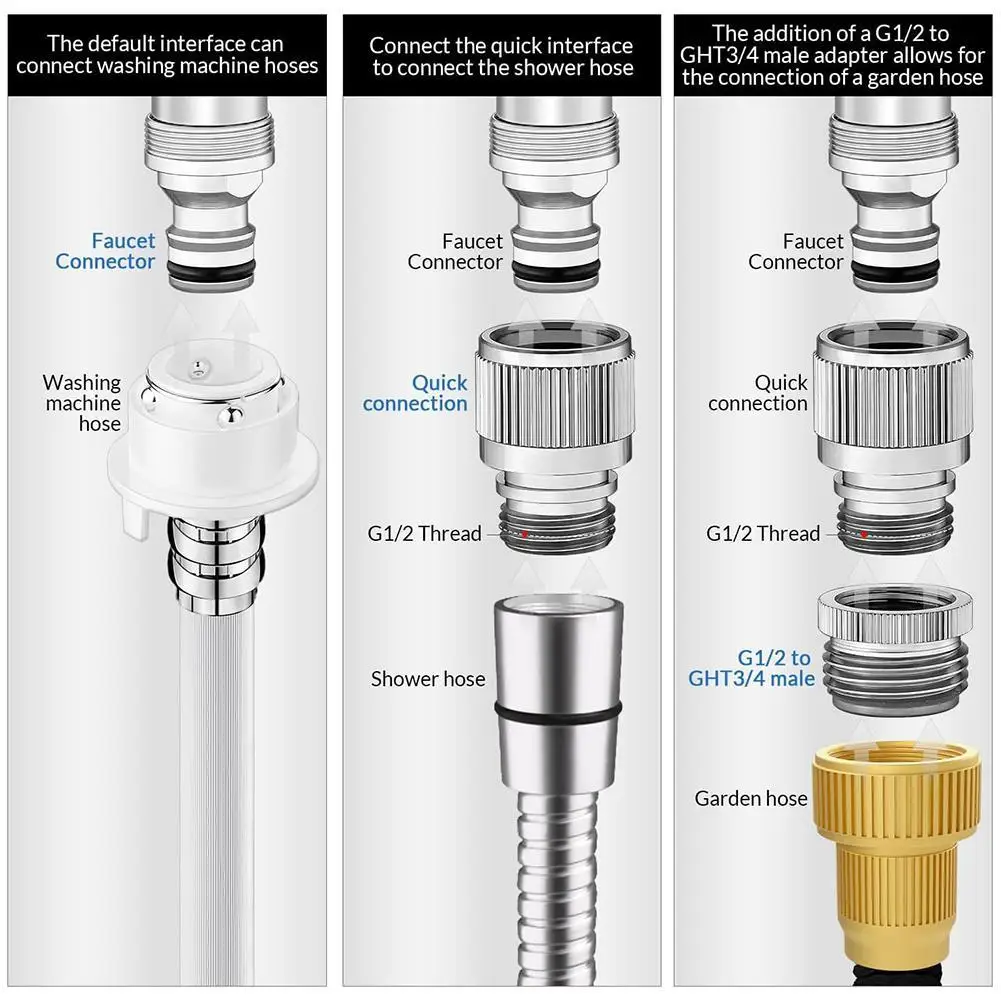 The default interface can connect washing machine hoses

Faucet Connector

Washing machine hose

Connect the quick interface to connect the shower hose

Faucet Connector

Quick connection

G1/2 Thread

Shower hose

The addition of a G1/2 to GHT3/4 male adapter allows for the connection of a garden hose

Faucet Connector

Quick connection

G1/2 Thread

G1/2 to GHT3/4 male

Garden hose