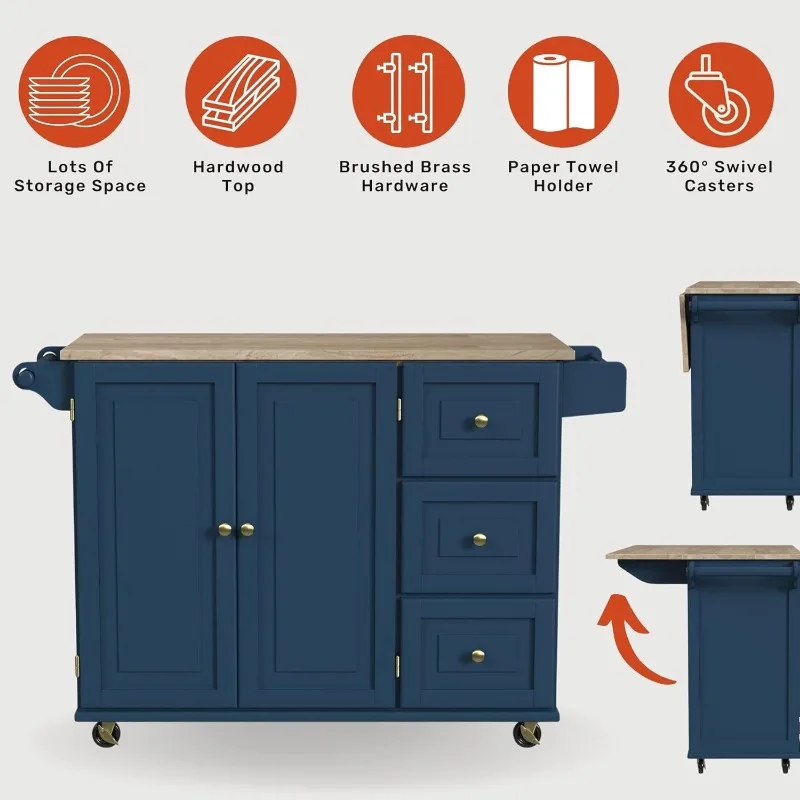 Lots Of Storage Space

Hardwood Top

Brushed Brass Hardware

Paper Towel Holder

360° Swivel Casters