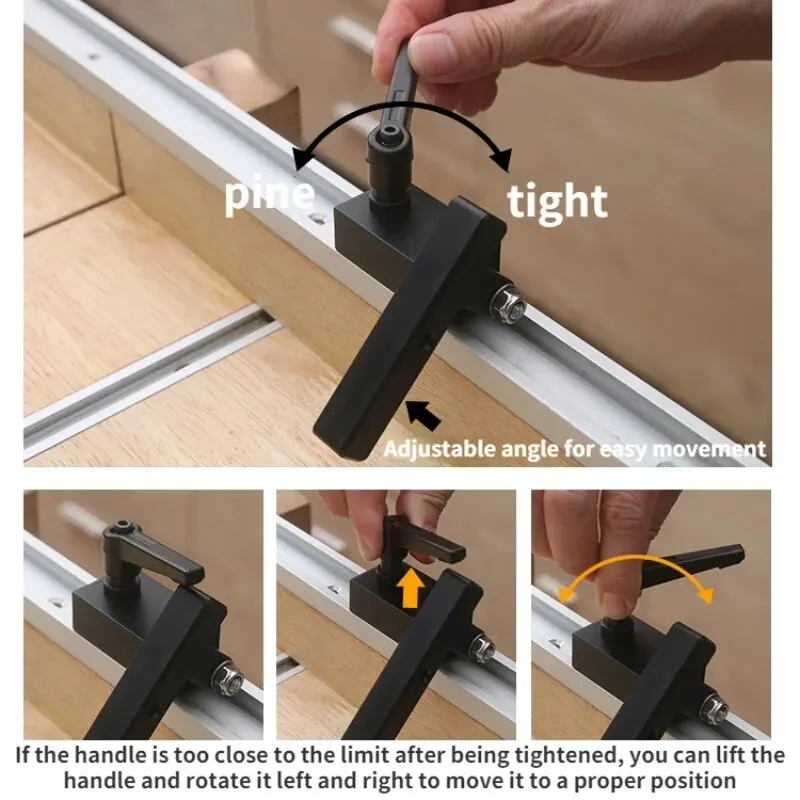 pine

tight

Adjustable angle for easy movement

If the handle is too close to the limit after being tightened, you can lift the handle and rotate it left and right to move it to a proper position