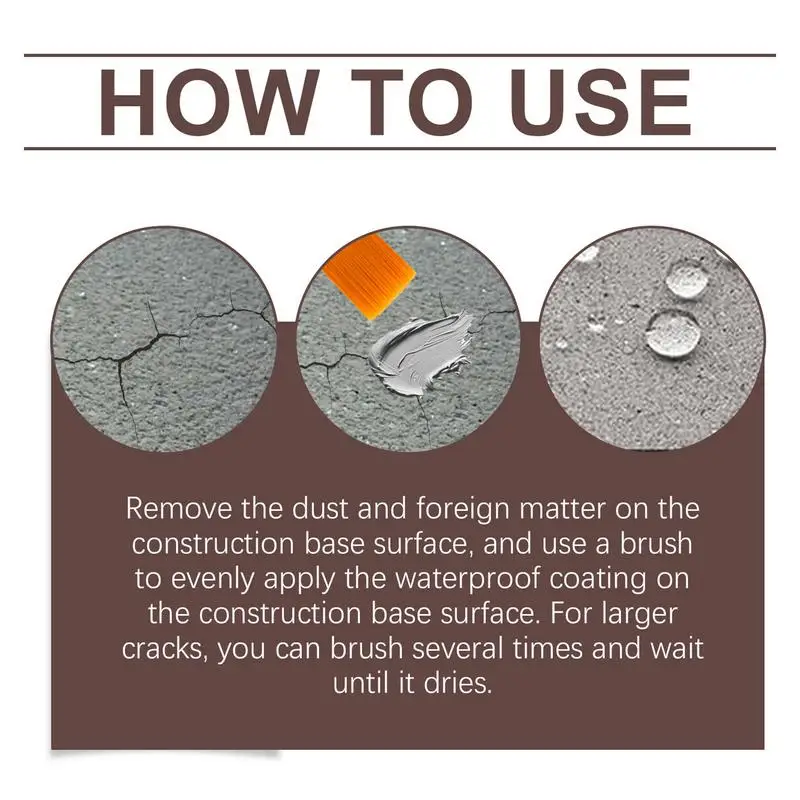 HOW TO USE

Remove the dust and foreign matter on the construction base surface, and use a brush to evenly apply the waterproof coating on the construction base surface. For larger cracks, you can brush several times and wait until it dries.