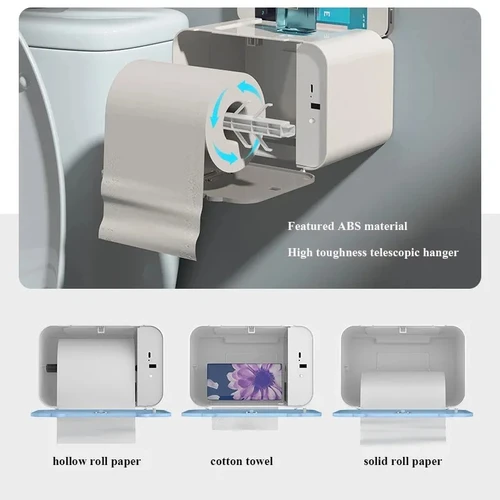 Featured ABS material

High toughness telescopic hanger

hollow roll paper

cotton towel

solid roll paper