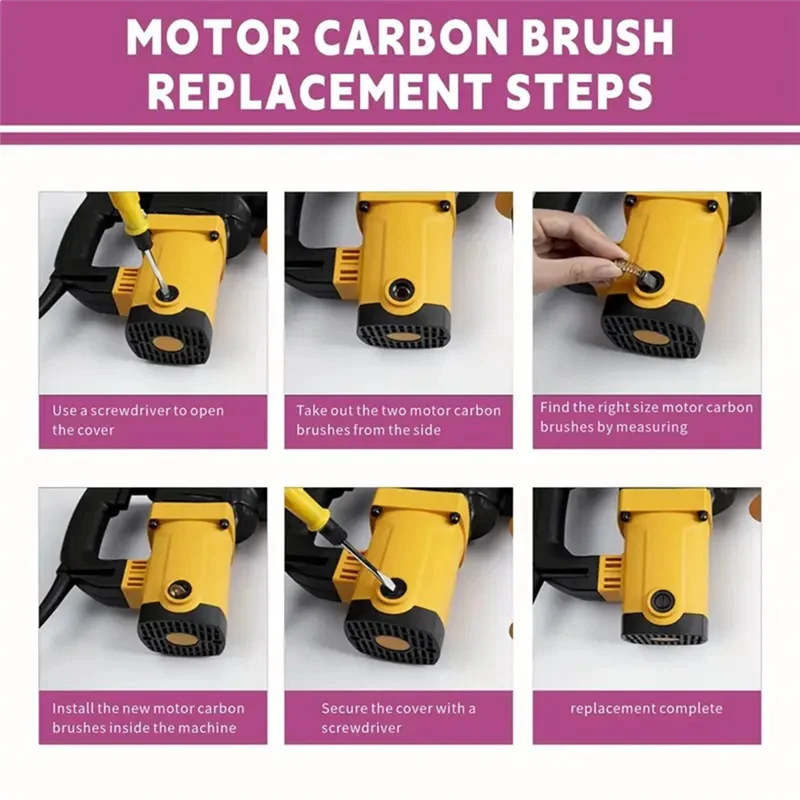 MOTOR CARBON BRUSH REPLACEMENT STEPS

Use a screwdriver to open the cover

Take out the two motor carbon brushes from the side

Find the right size motor carbon brushes by measuring

Install the new motor carbon brushes inside the machine

Secure the cover with a screwdriver

replacement complete