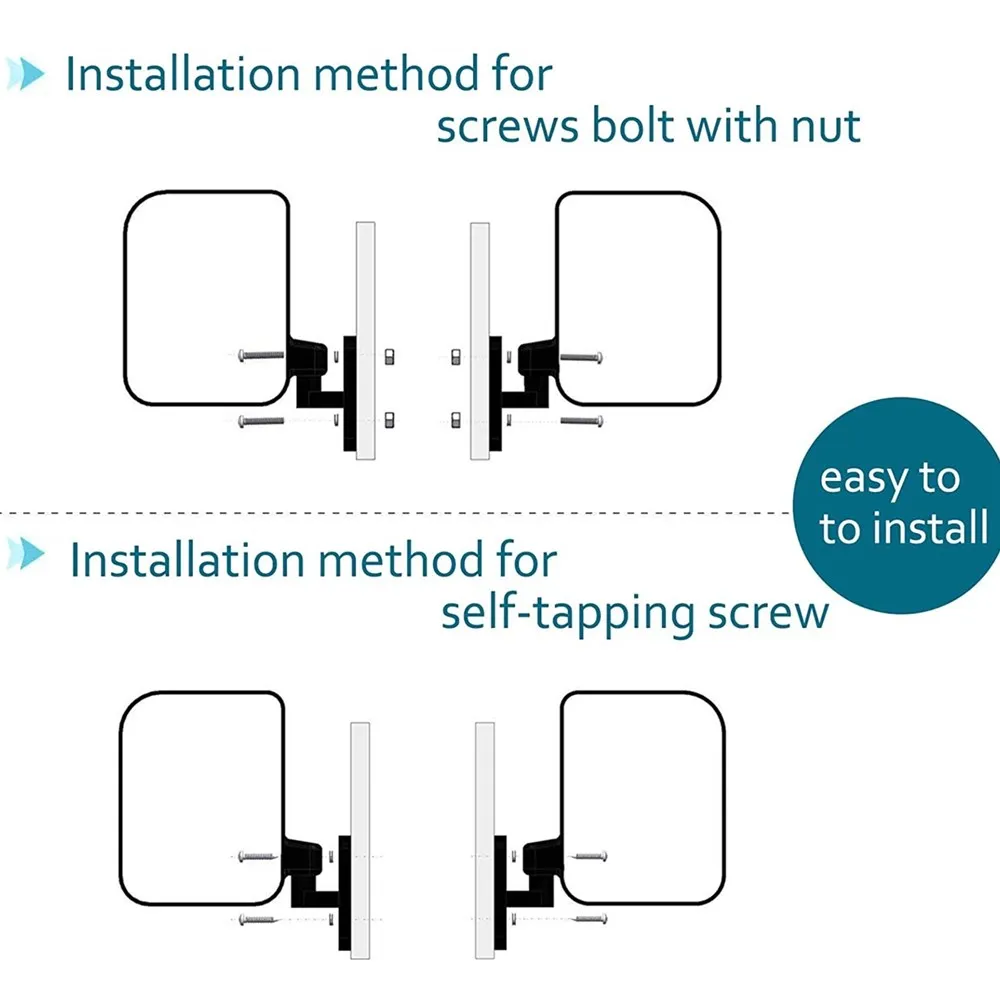 Installation method for screws bolt with nut

easy to to install

Installation method for self-tapping screw