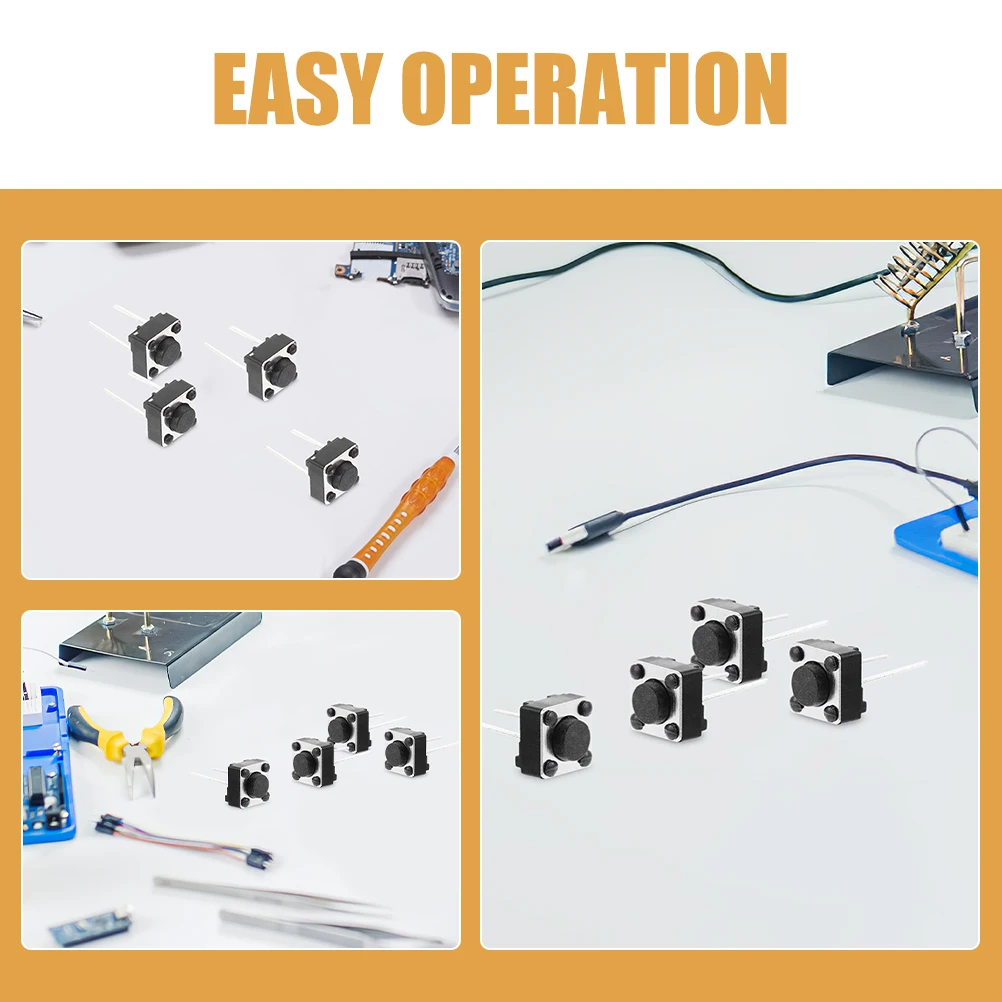 EASY OPERATION