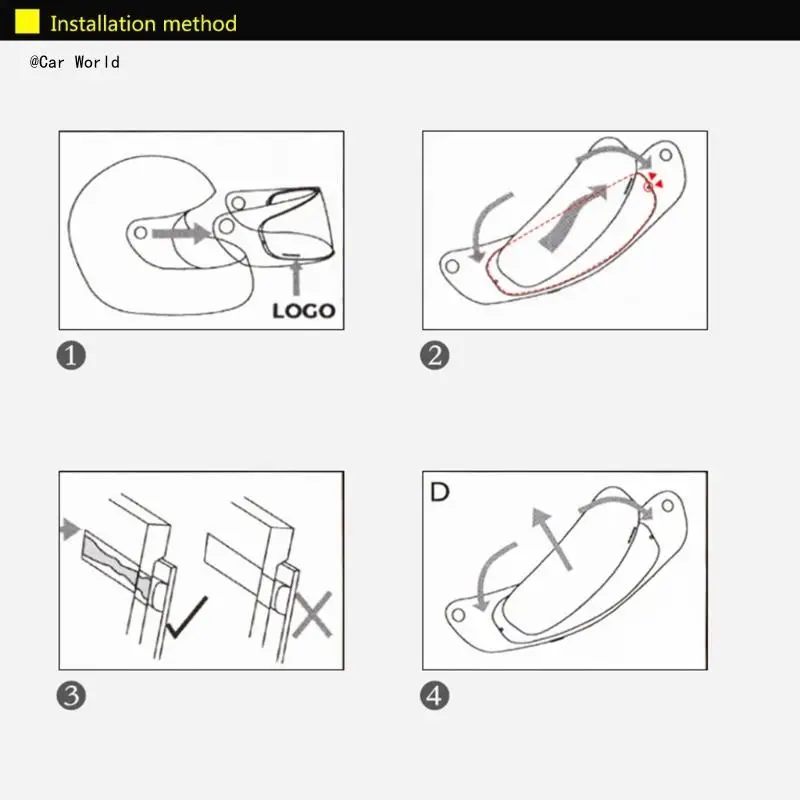 Installation method

@Car World

LOGO

1

2

3

D

4