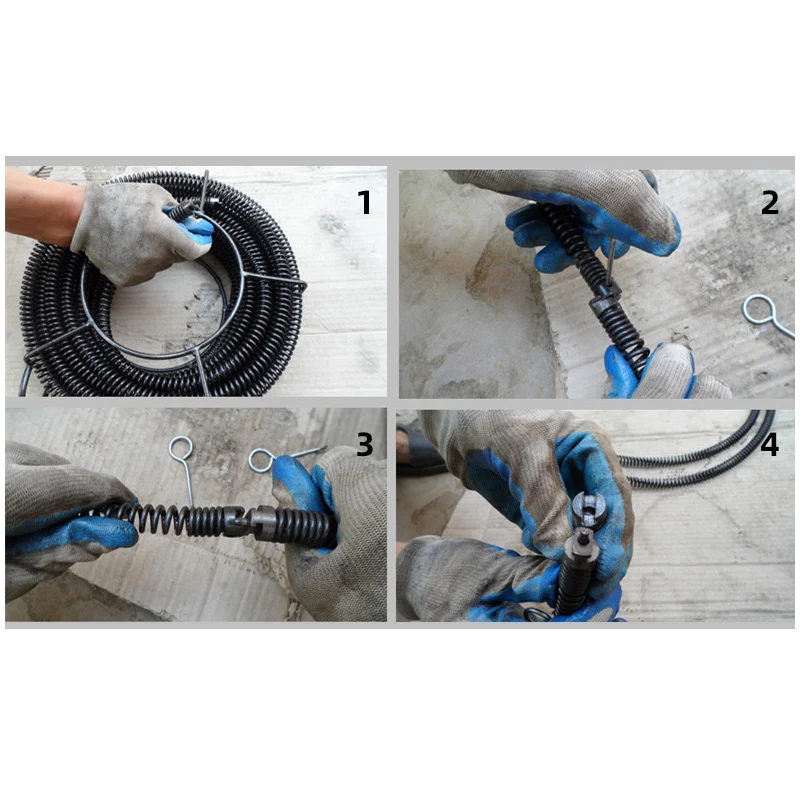 1

2

3

4