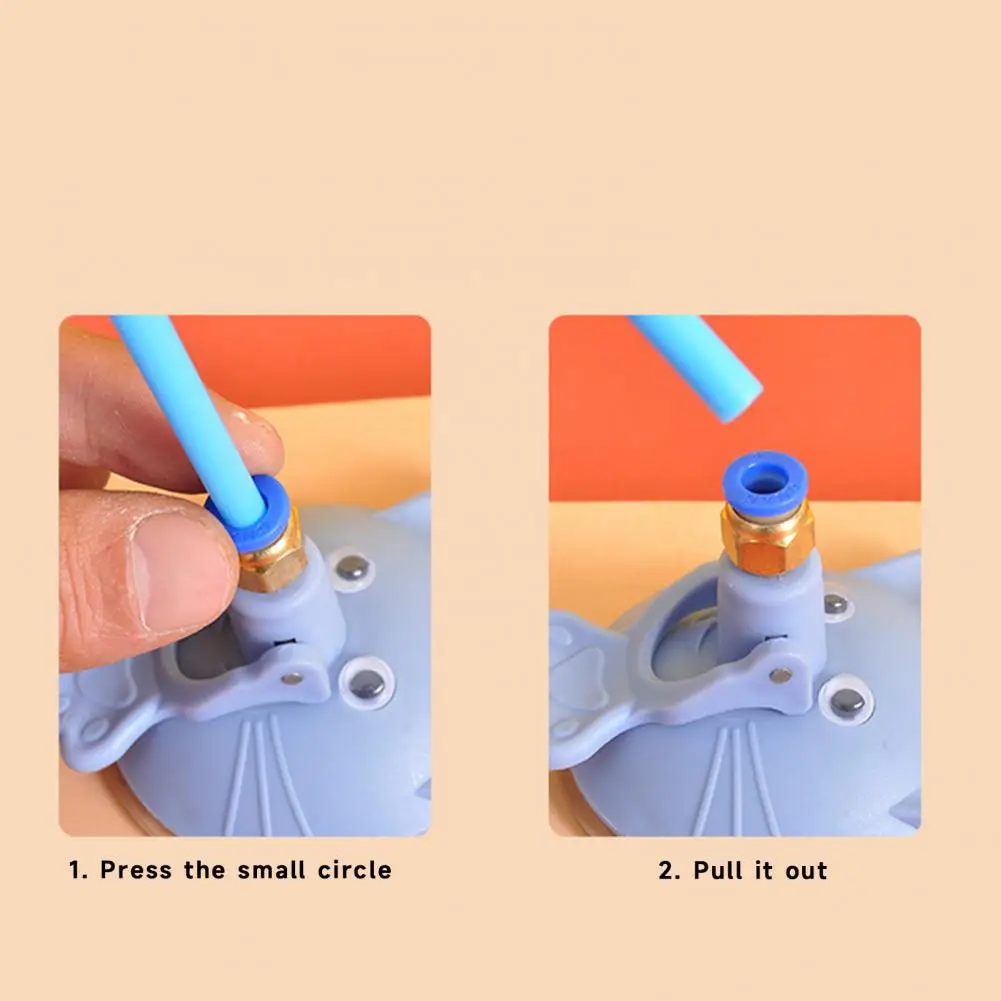 1. Press the small circle

2. Pull it out