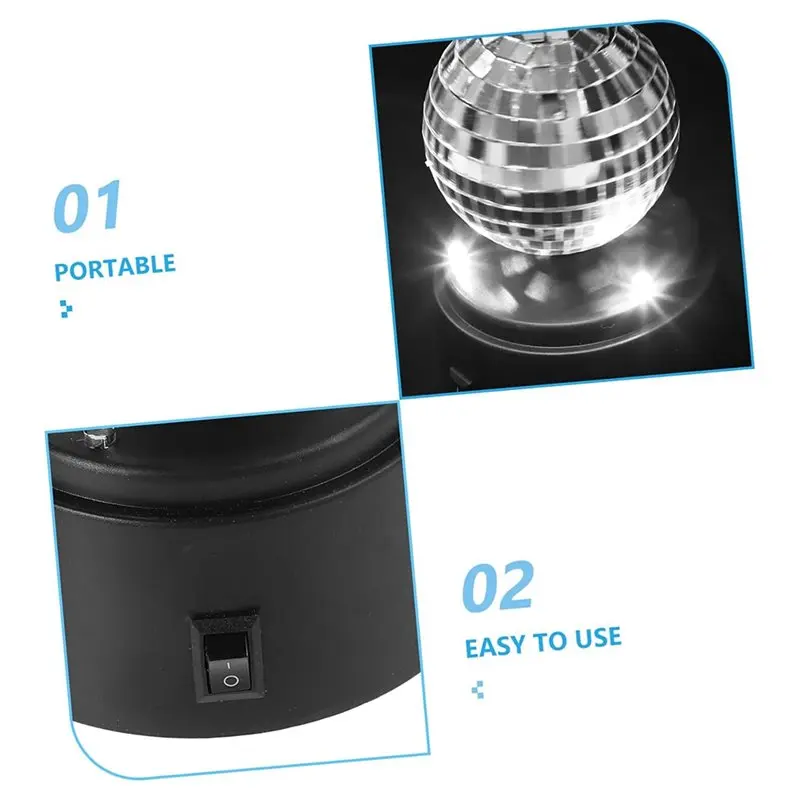 01

PORTABLE

02

EASY TO USE