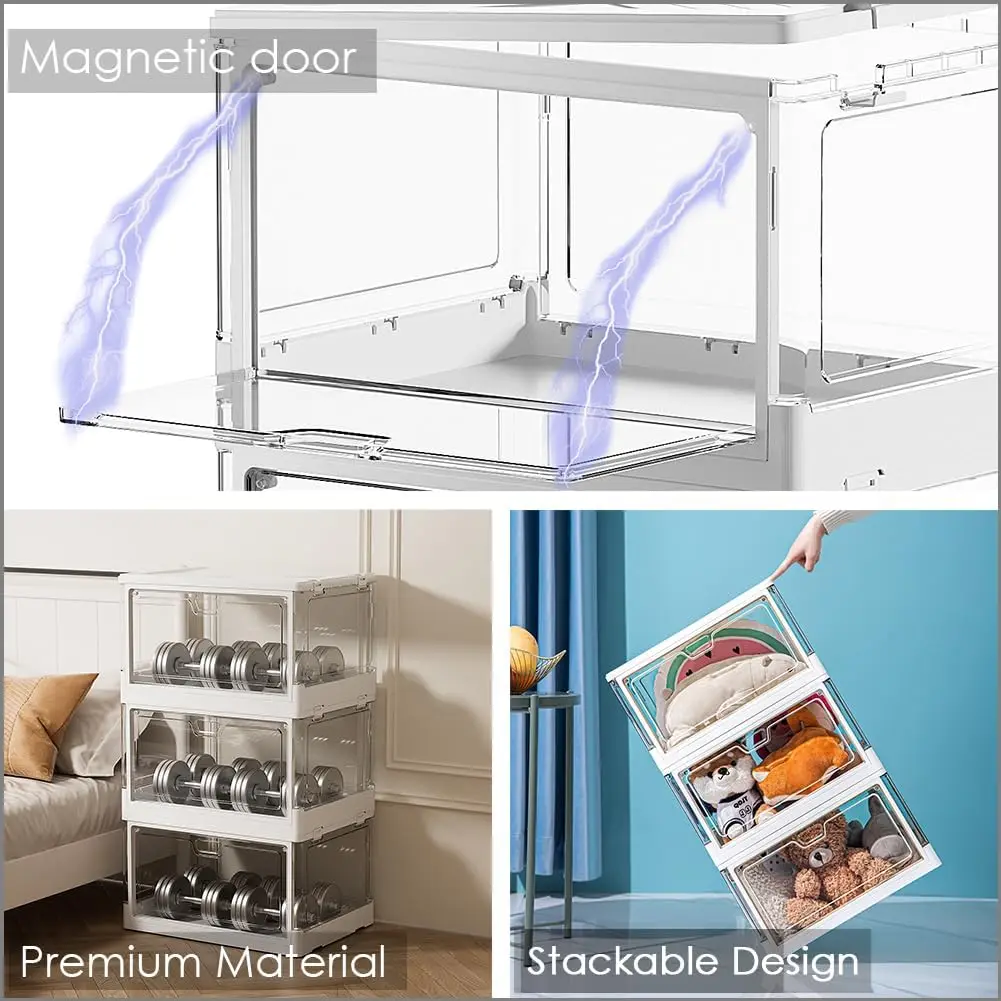 Magnetic door

Premium Material

Stackable Design