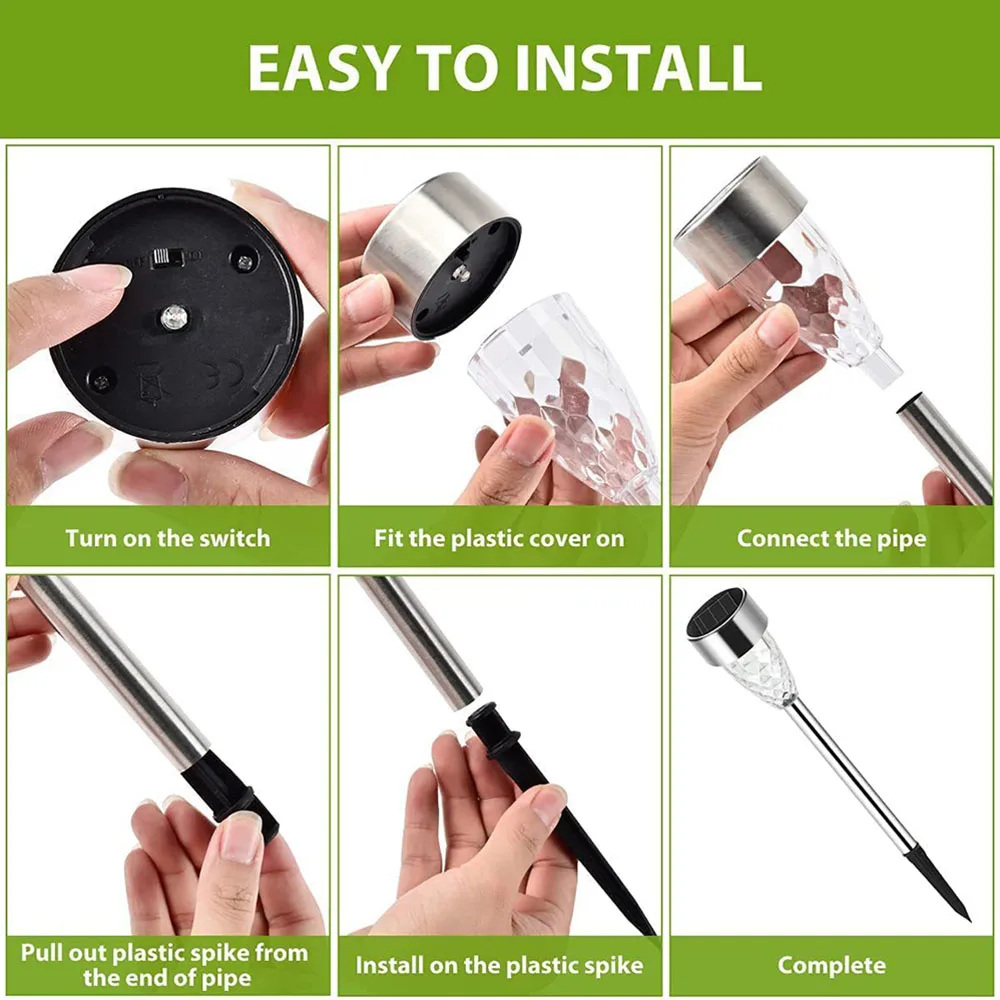 EASY TO INSTALL

Turn on the switch

Fit the plastic cover on

Connect the pipe

Pull out plastic spike from the end of pipe

Install on the plastic spike

Complete