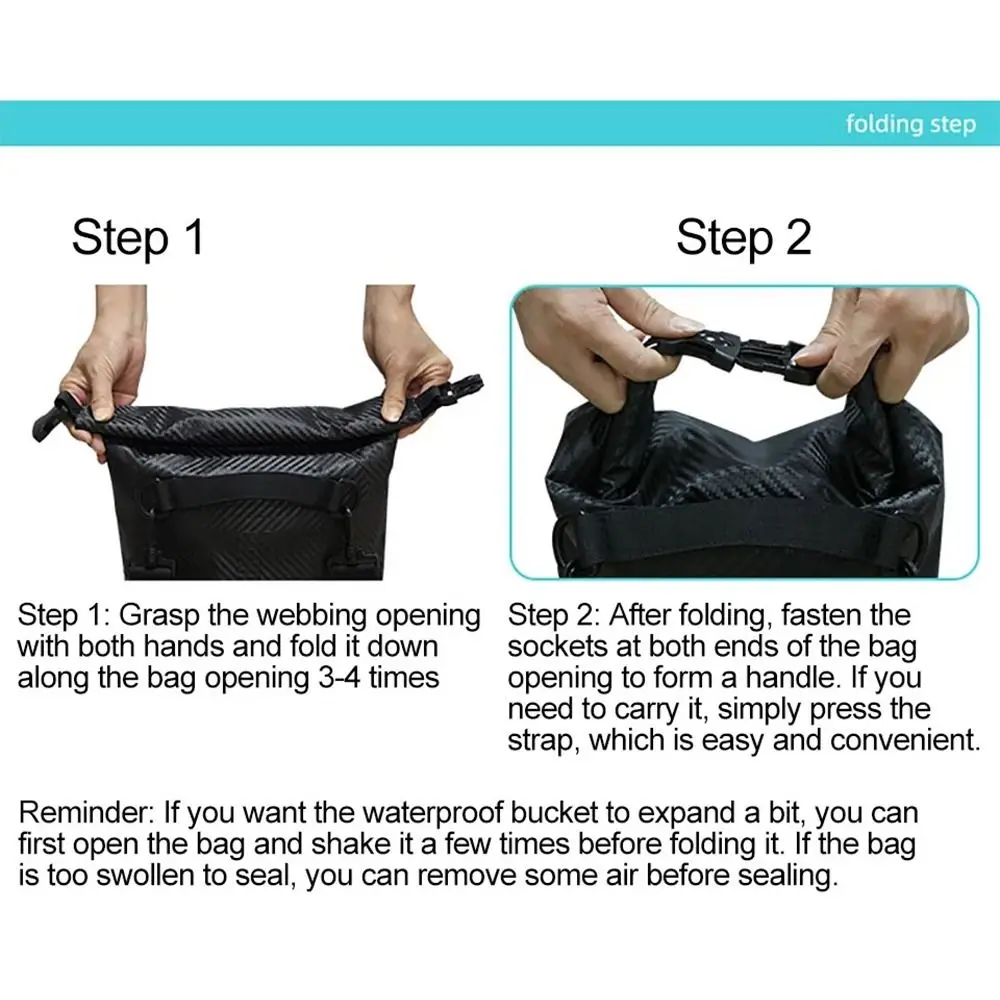 folding step

Step 1

Step 2

Step 1: Grasp the webbing opening with both hands and fold it down along the bag opening 3-4 times

Step 2: After folding, fasten the sockets at both ends of the bag opening to form a handle. If you need to carry it, simply press the strap, which is easy and convenient.

Reminder: If you want the waterproof bucket to expand a bit, you can first open the bag and shake it a few times before folding it. If the bag is too swollen to seal, you can remove some air before sealing.