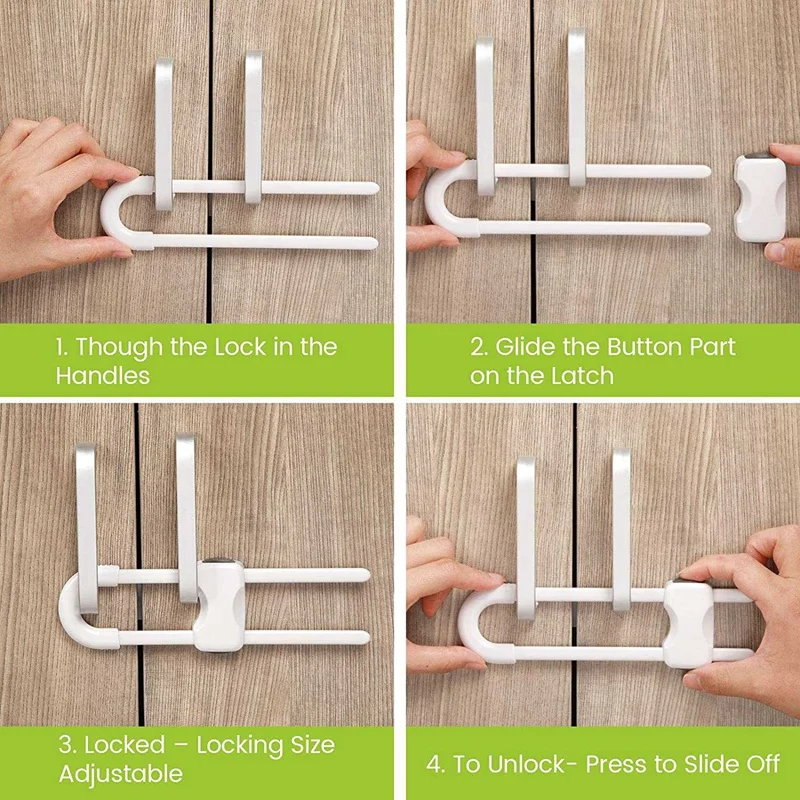 1. Though the Lock in the Handles

2. Glide the Button Part on the Latch

3. Locked – Locking Size Adjustable

4. To Unlock- Press to Slide Off