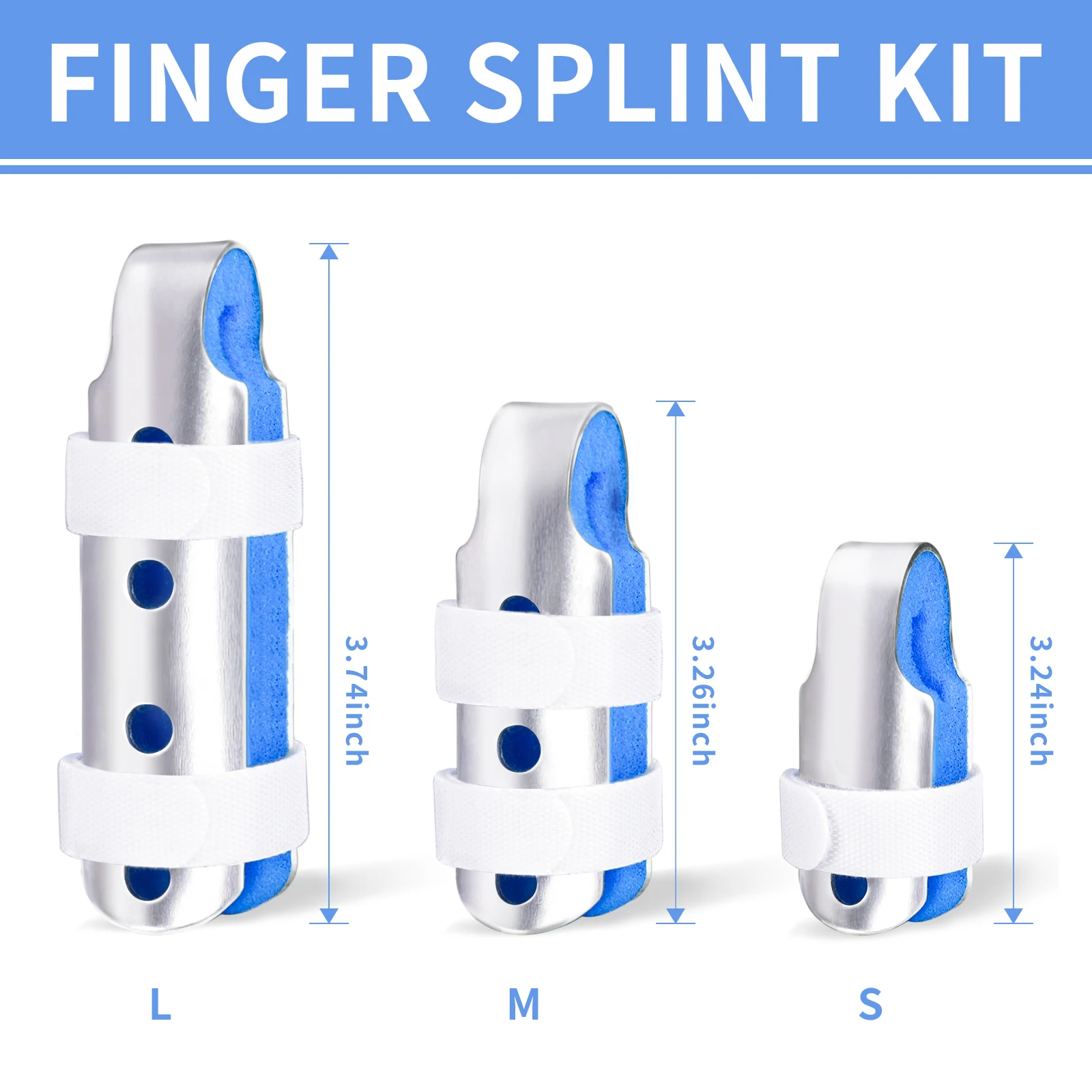 FINGER SPLINT KIT

3.74inch

3.26inch

3.24inch

L

M

S