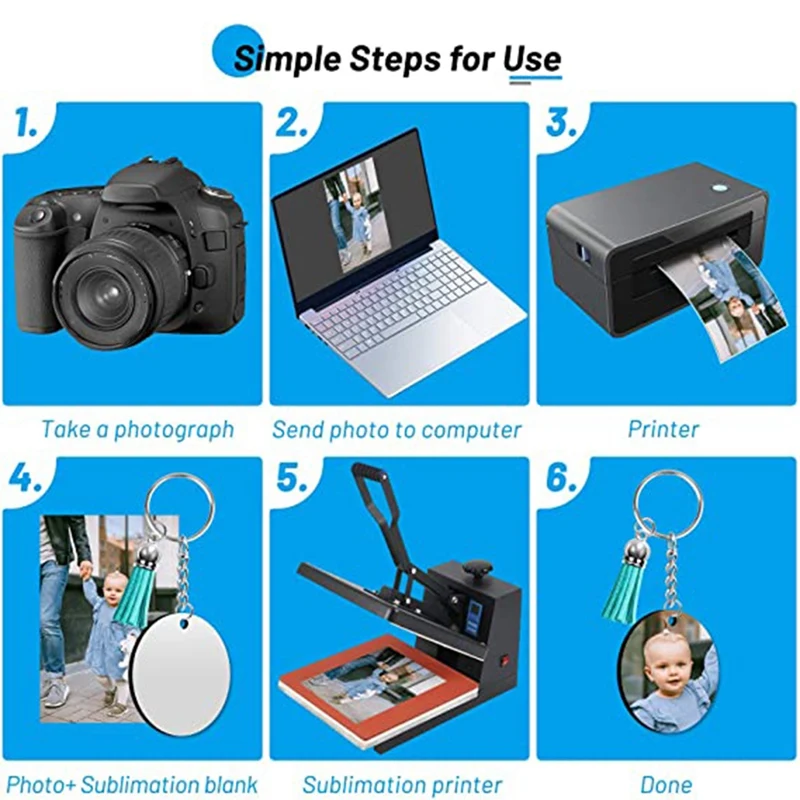 Simple Steps for Use

1.
Take a photograph

2.
Send photo to computer

3.
Printer

4.
Photo+ Sublimation blank

5.
Sublimation printer

6.
Done