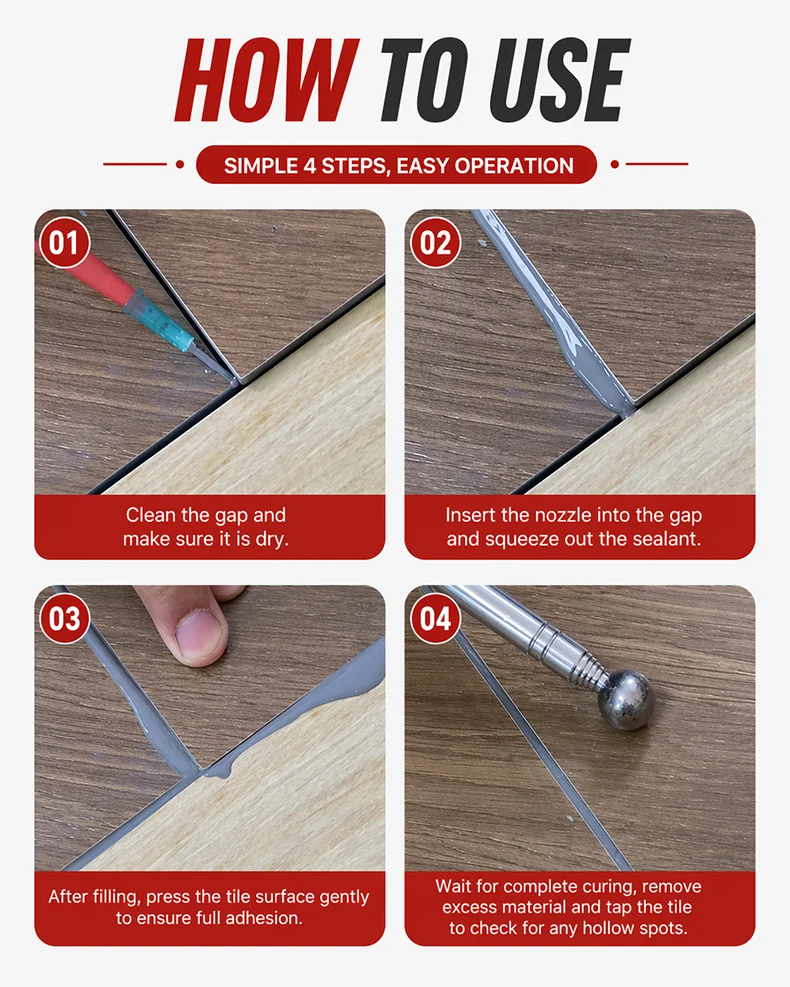 HOW TO USE

SIMPLE 4 STEPS, EASY OPERATION

01

Clean the gap and make sure it is dry.

02

Insert the nozzle into the gap and squeeze out the sealant.

03

After filling, press the tile surface gently to ensure full adhesion.

04

Wait for complete curing, remove excess material and tap the tile to check for any hollow spots.