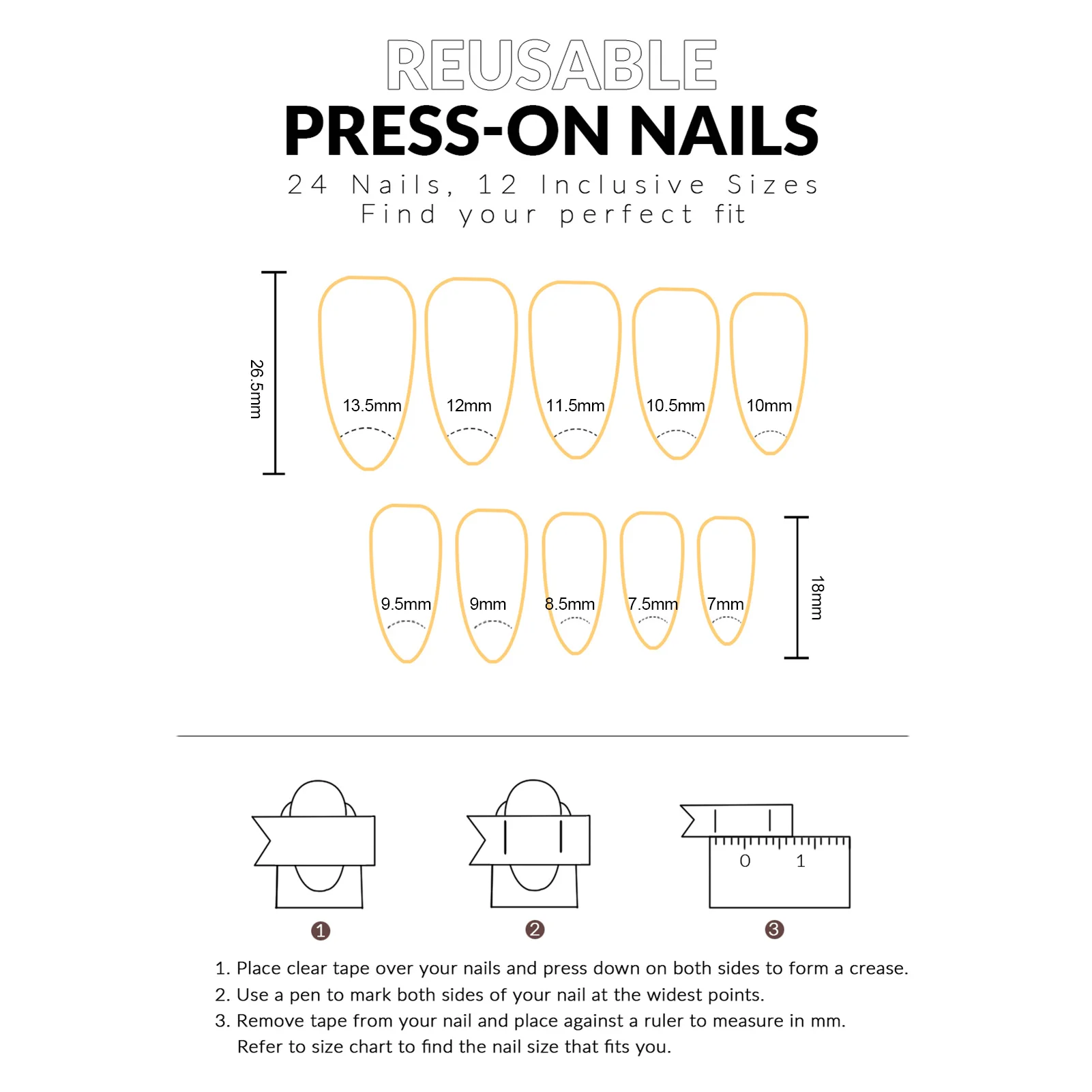 REUSABLE
PRESS-ON NAILS
24 Nails, 12 Inclusive Sizes
Find your perfect fit

26.5mm
13.5mm 12mm 11.5mm 10.5mm 10mm

9.5mm 9mm 8.5mm 7.5mm 7mm
18mm

0 1

1 2 3

1. Place clear tape over your nails and press down on both sides to form a crease.
2. Use a pen to mark both sides of your nail at the widest points.
3. Remove tape from your nail and place against a ruler to measure in mm. Refer to size chart to find the nail size that fits you.