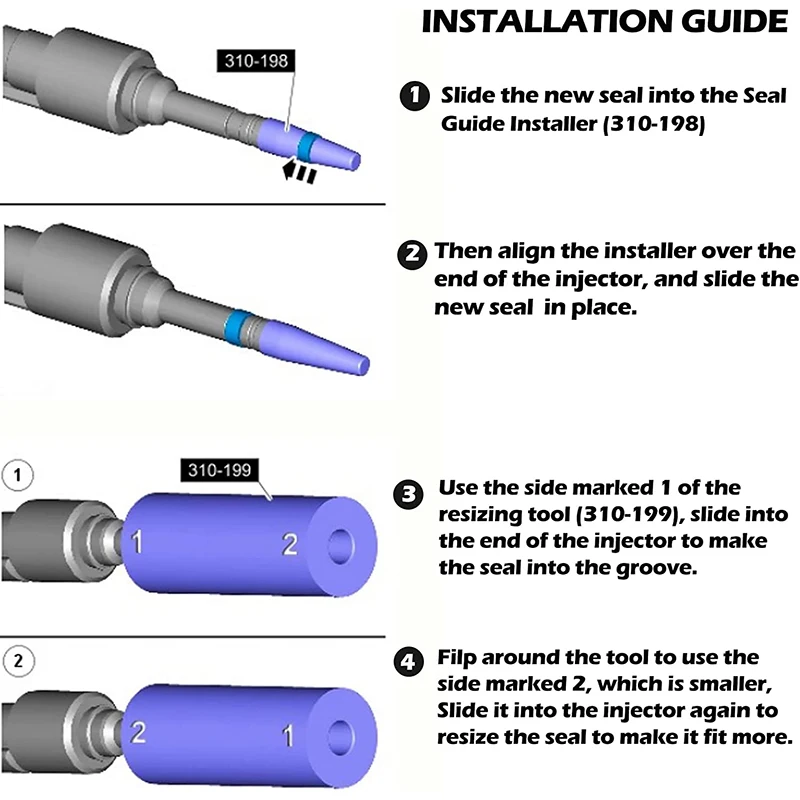 INSTALLATION GUIDE

310-198

1 Slide the new seal into the Seal Guide Installer (310-198)

2 Then align the installer over the end of the injector, and slide the new seal in place.

1

310-199

1 2

3 Use the side marked 1 of the resizing tool (310-199), slide into the end of the injector to make the seal into the groove.

2

2 1

4 Filp around the tool to use the side marked 2, which is smaller, Slide it into the injector again to resize the seal to make it fit more.