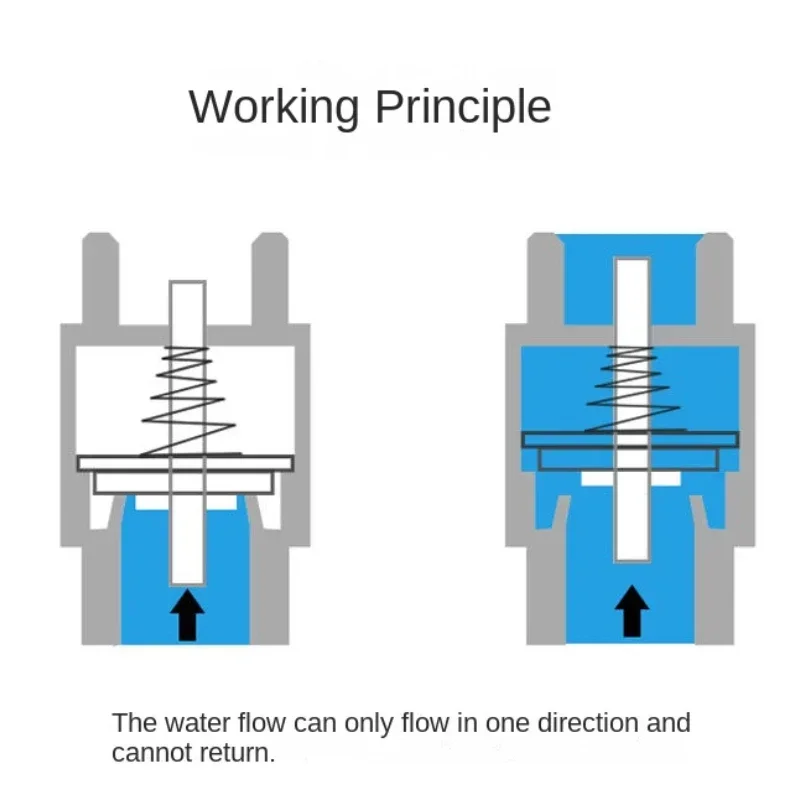 Working Principle

The water flow can only flow in one direction and cannot return.