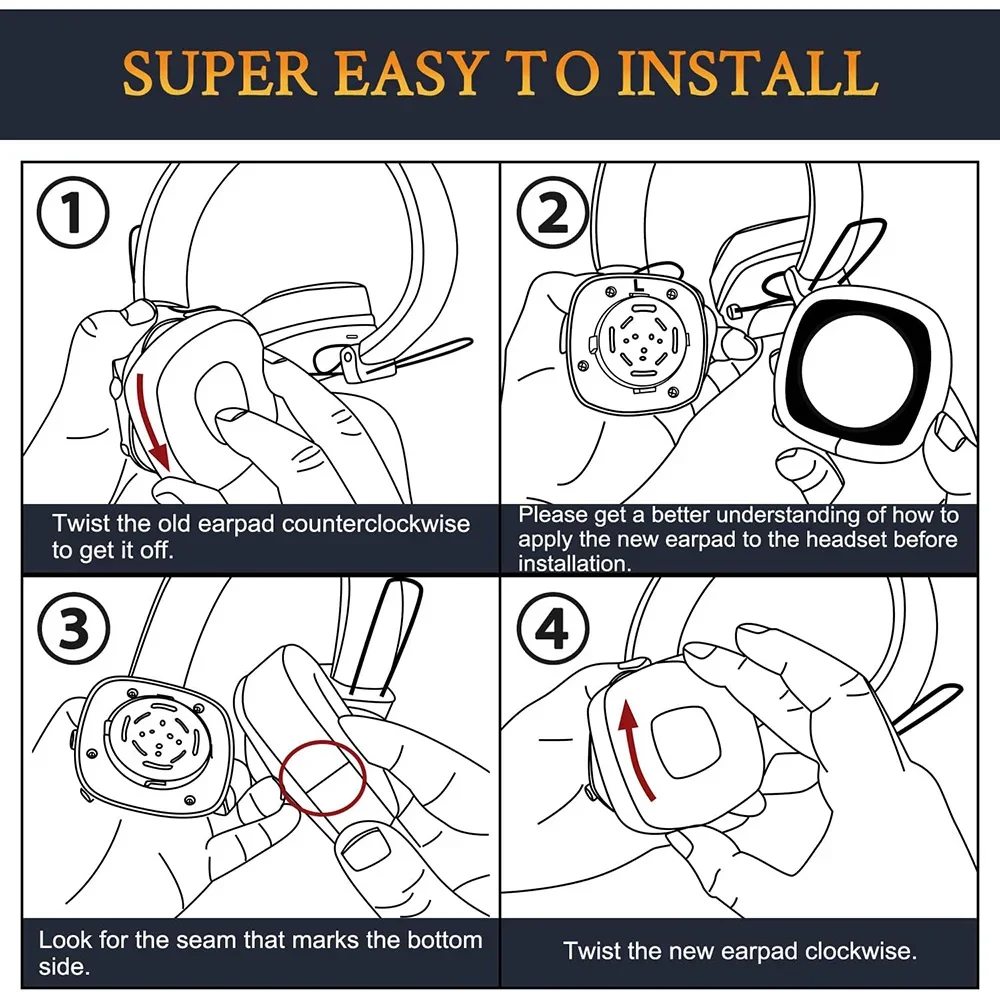 SUPER EASY TO INSTALL

1

Twist the old earpad counterclockwise to get it off.

2

L

Please get a better understanding of how to apply the new earpad to the headset before installation.

3

Look for the seam that marks the bottom side.

4

Twist the new earpad clockwise.