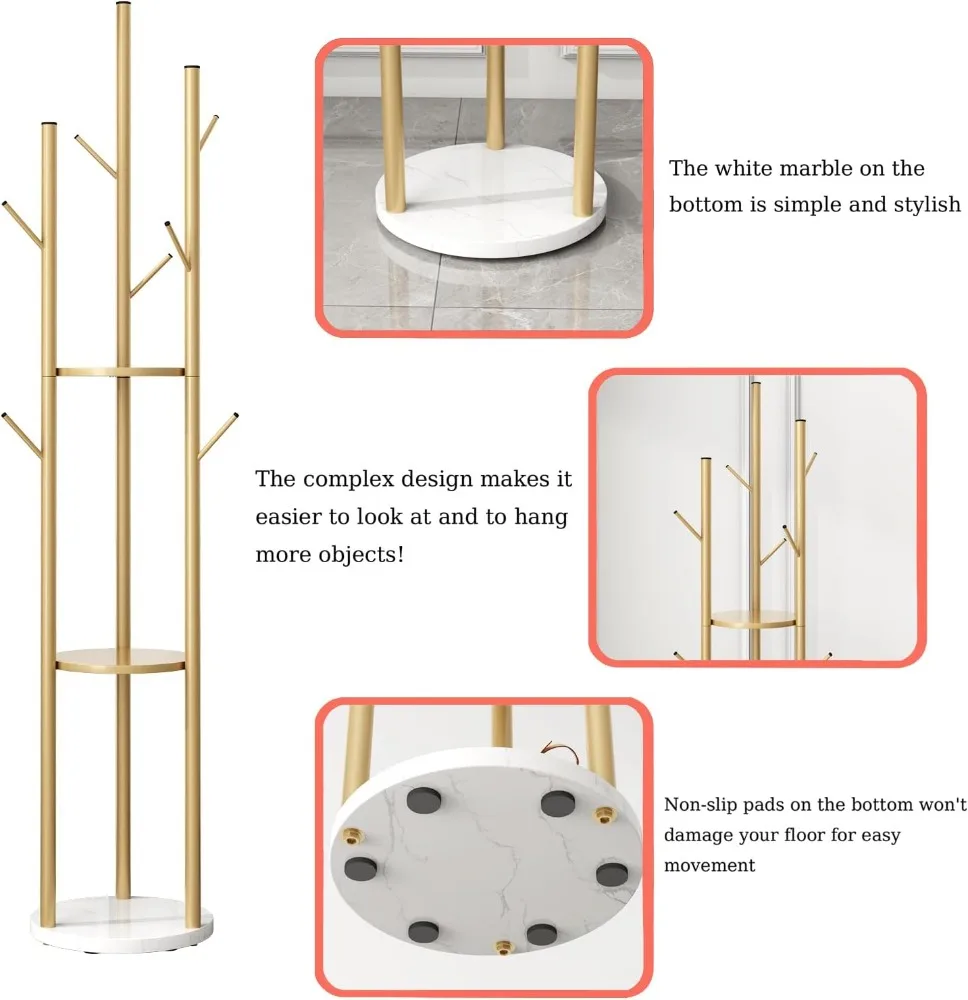 The white marble on the bottom is simple and stylish

The complex design makes it easier to look at and to hang more objects!

Non-slip pads on the bottom won't damage your floor for easy movement