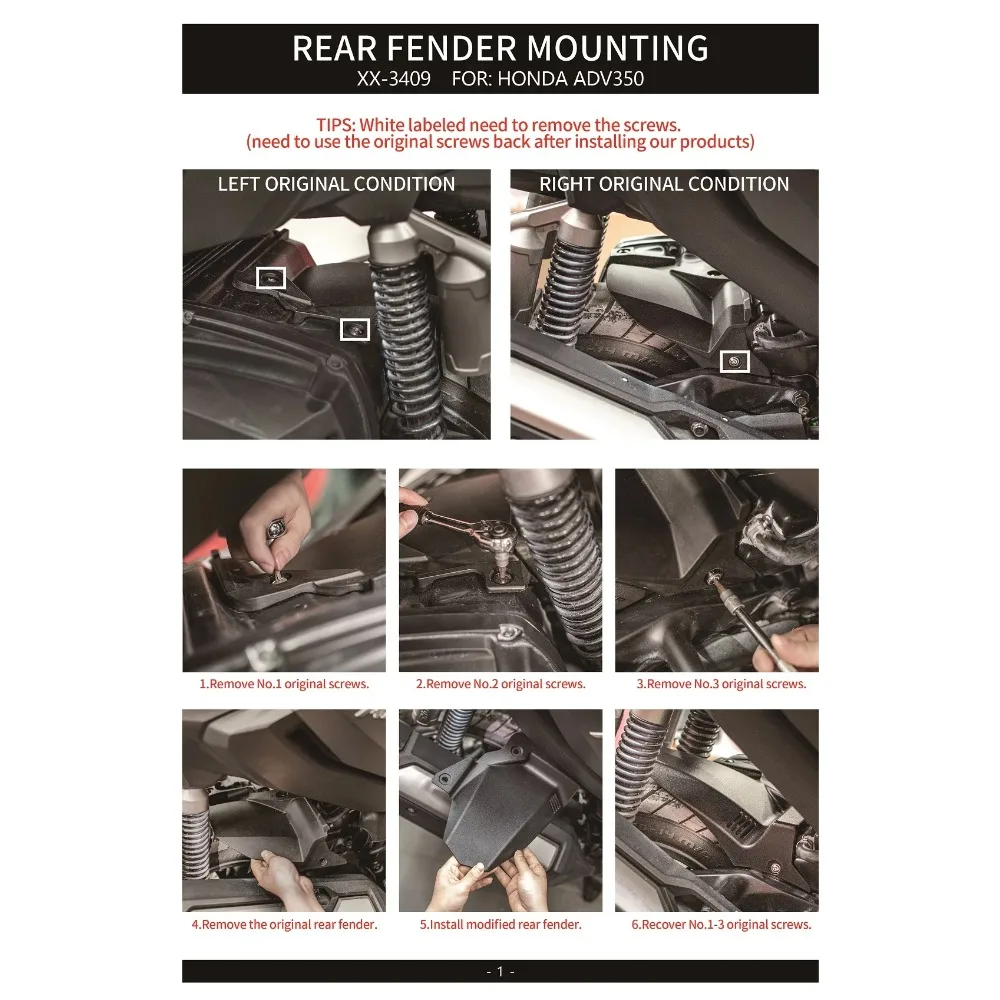 REAR FENDER MOUNTING
XX-3409 FOR: HONDA ADV350

TIPS: White labeled need to remove the screws.
(need to use the original screws back after installing our products)

LEFT ORIGINAL CONDITION

RIGHT ORIGINAL CONDITION

1.Remove No.1 original screws.

2.Remove No.2 original screws.

3.Remove No.3 original screws.

4.Remove the original rear fender.

5.Install modified rear fender.

6.Recover No.1-3 original screws.

- 1 -