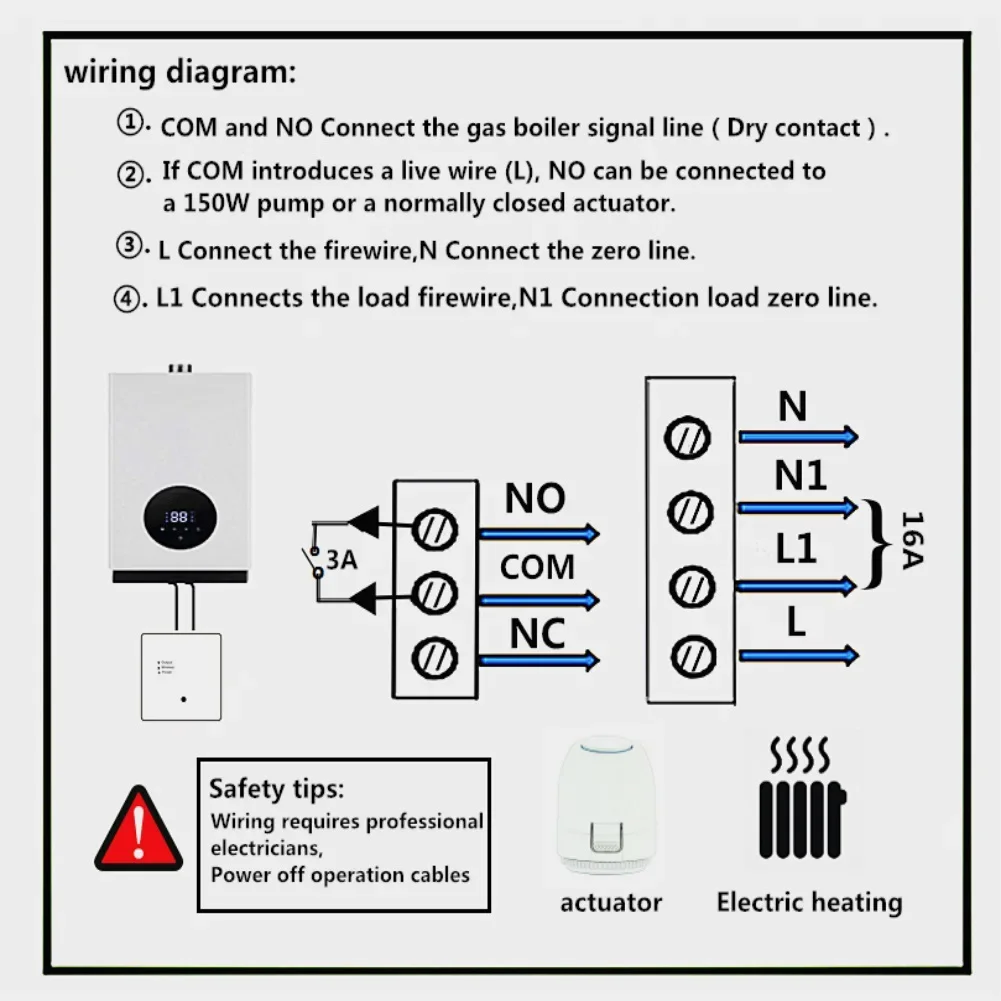 wiring diagram:

①. COM and NO Connect the gas boiler signal line ( Dry contact ) .

②. If COM introduces a live wire (L), NO can be connected to a 150W pump or a normally closed actuator.

③. L Connect the firewire,N Connect the zero line.

④. L1 Connects the load firewire,N1 Connection load zero line.

88

3A

NO

COM

NC

N

N1

L1

L

16A

Safety tips:
Wiring requires professional electricians,
Power off operation cables

actuator

Electric heating