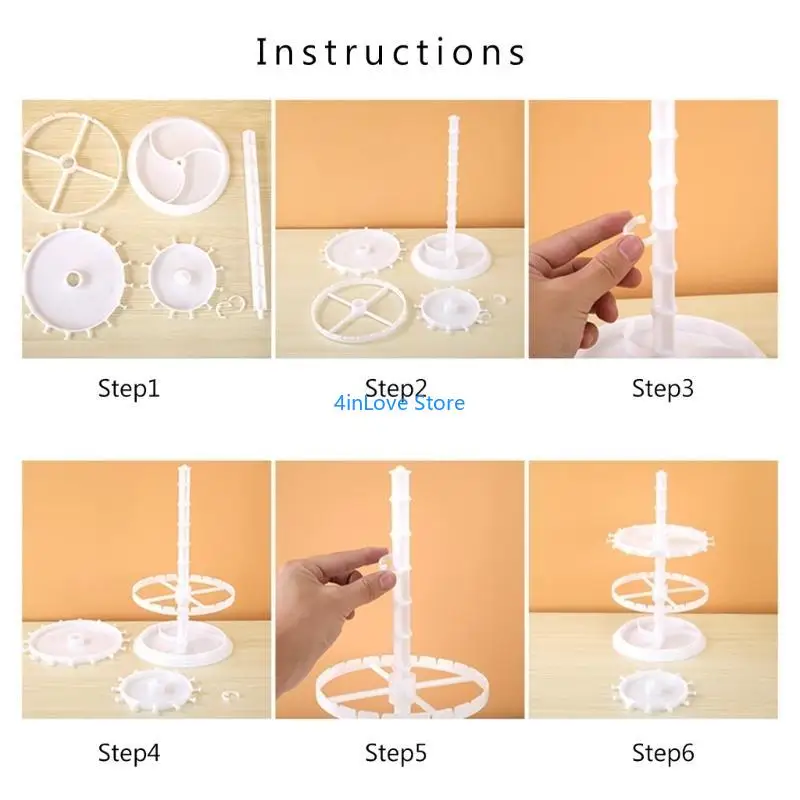 Instructions

Step1

Step2

4inLove Store

Step3

Step4

Step5

Step6