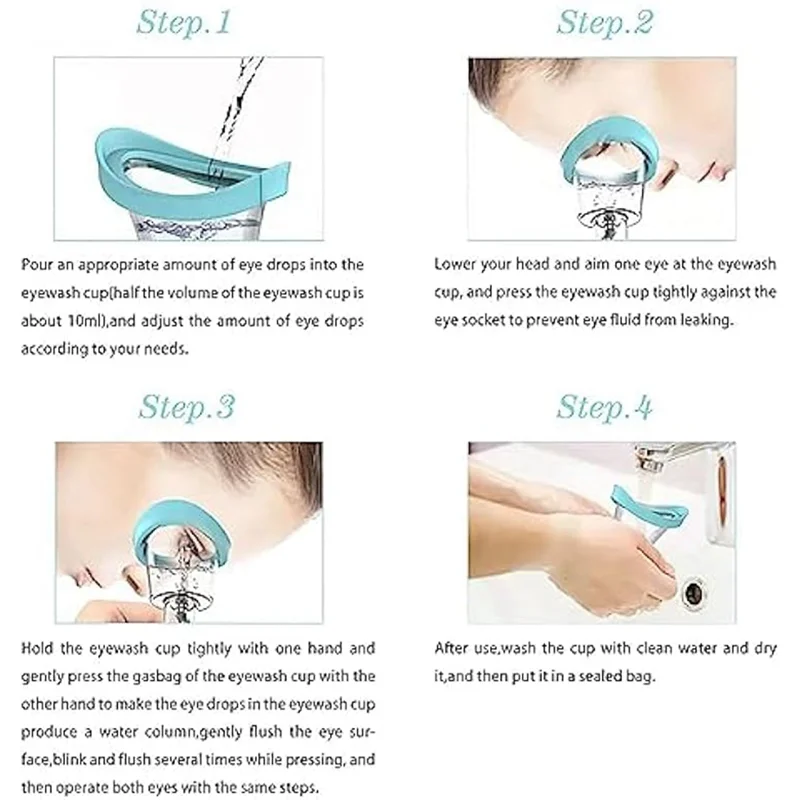 Step.1

Pour an appropriate amount of eye drops into the eyewash cup(half the volume of the eyewash cup is about 10ml),and adjust the amount of eye drops according to your needs.

Step.2

Lower your head and aim one eye at the eyewash cup, and press the eyewash cup tightly against the eye socket to prevent eye fluid from leaking.

Step.3

Hold the eyewash cup tightly with one hand and gently press the gasbag of the eyewash cup with the other hand to make the eye drops in the eyewash cup produce a water column,gently flush the eye surface,blink and flush several times while pressing, and then operate both eyes with the same steps.

Step.4

After use,wash the cup with clean water and dry it,and then put it in a sealed bag.