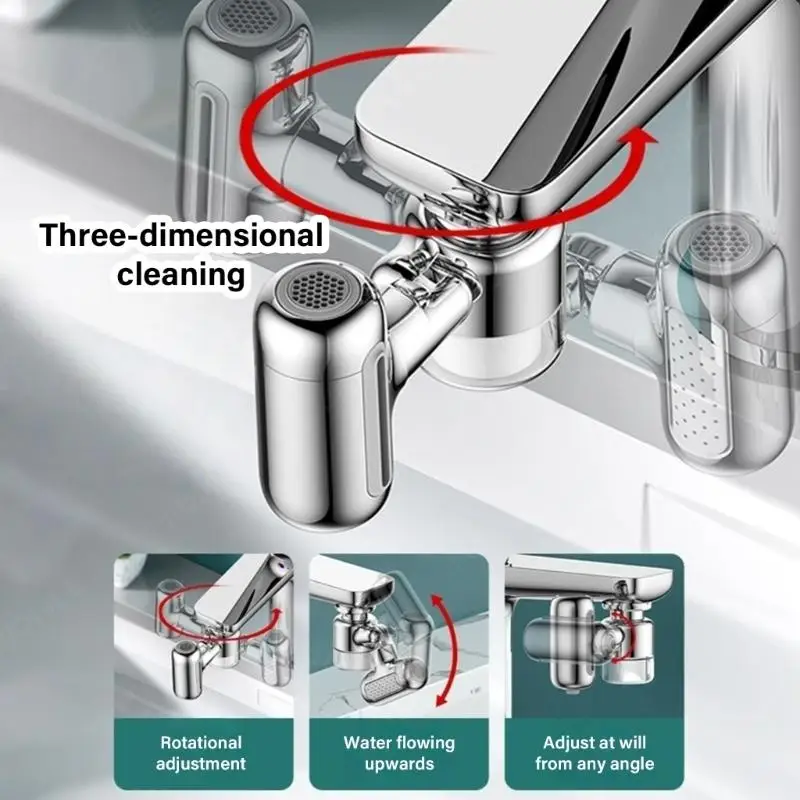 Three-dimensional cleaning

Rotational adjustment

Water flowing upwards

Adjust at will from any angle