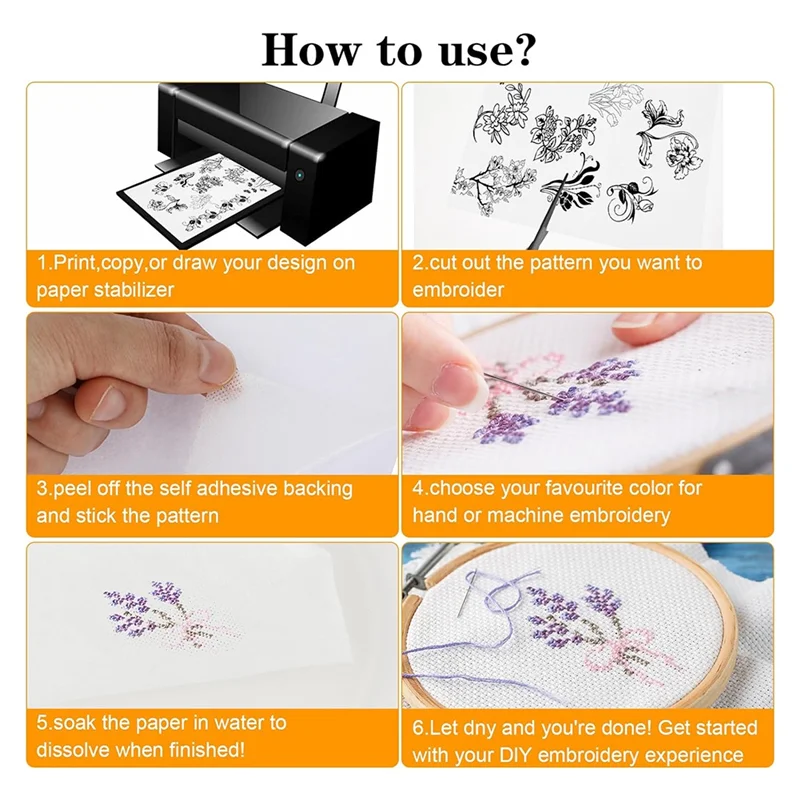 How to use?

1.Print,copy,or draw your design on paper stabilizer

2.cut out the pattern you want to embroider

3.peel off the self adhesive backing and stick the pattern

4.choose your favourite color for hand or machine embroidery

5.soak the paper in water to dissolve when finished!

6.Let dny and you're done! Get started with your DIY embroidery experience