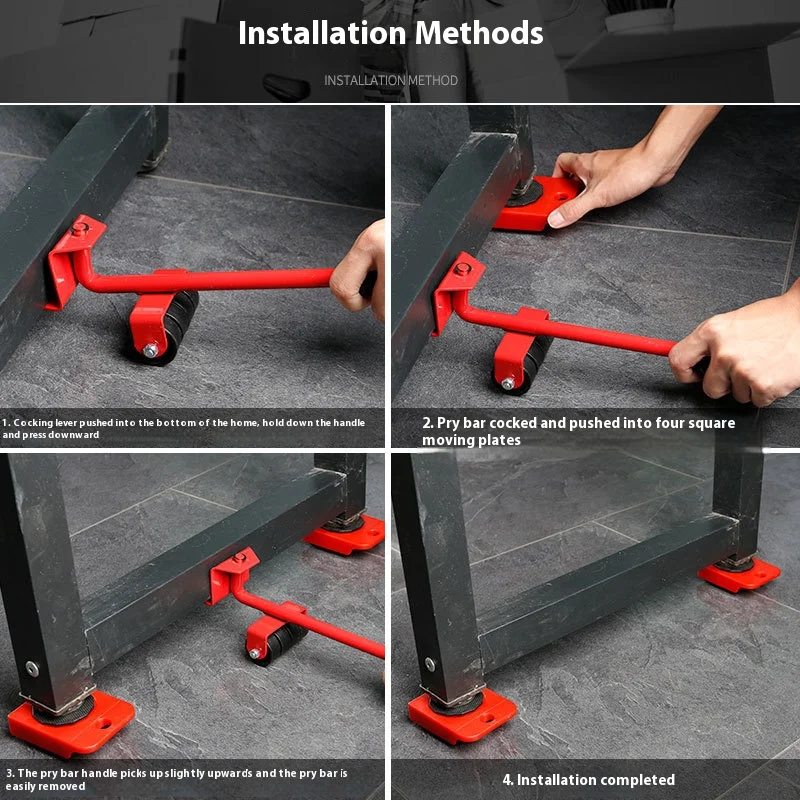 Installation Methods

INSTALLATION METHOD

1. Cocking lever pushed into the bottom of the home, hold down the handle and press downward

2. Pry bar cocked and pushed into four square moving plates

3. The pry bar handle picks up slightly upwards and the pry bar is easily removed

4. Installation completed