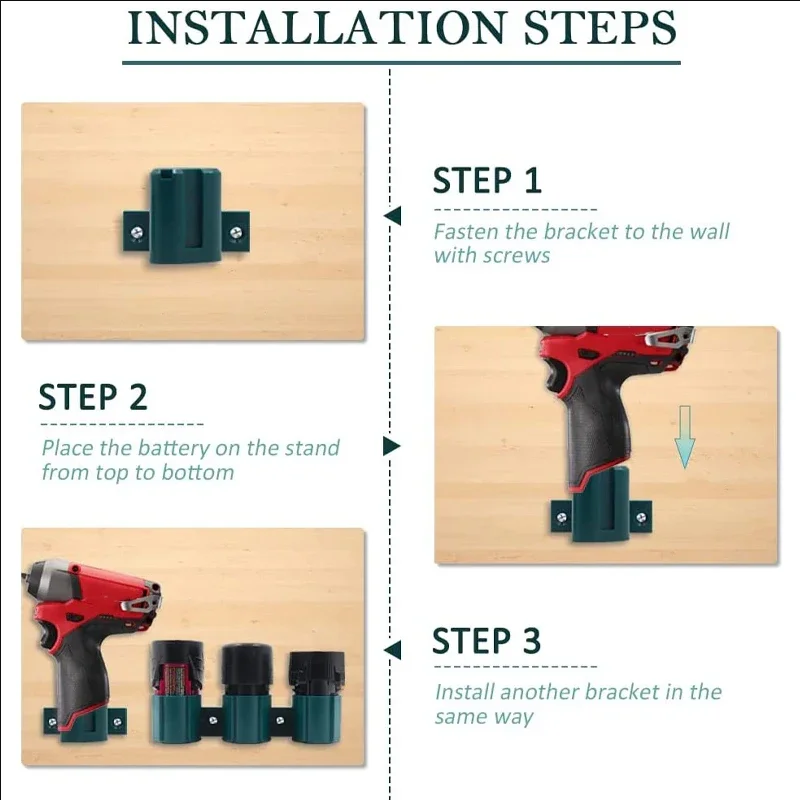 INSTALLATION STEPS

STEP 1

Fasten the bracket to the wall with screws

STEP 2

Place the battery on the stand from top to bottom

STEP 3

Install another bracket in the same way