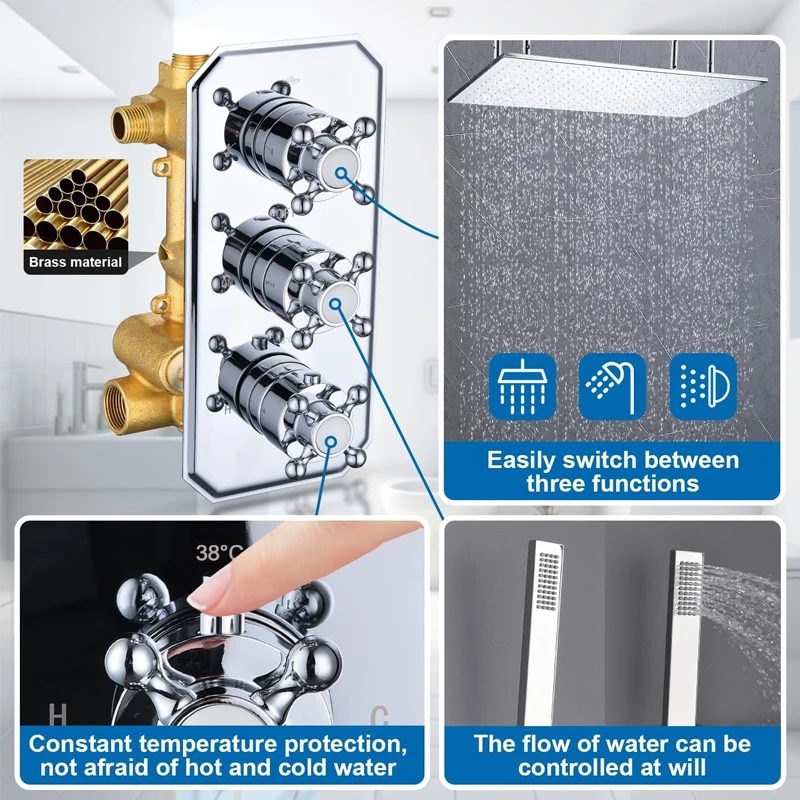 Brass material

Easily switch between three functions

38°C

H

C

Constant temperature protection, not afraid of hot and cold water

The flow of water can be controlled at will