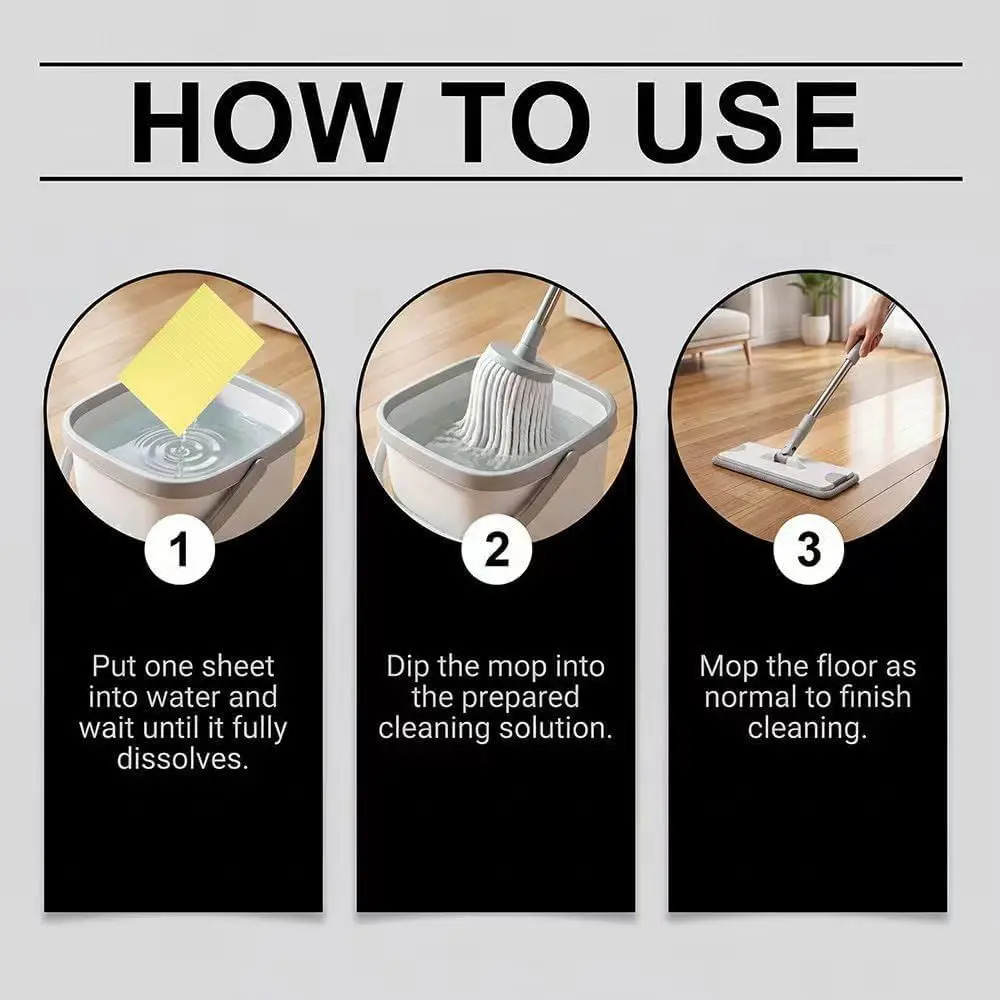 HOW TO USE

1

Put one sheet into water and wait until it fully dissolves.

2

Dip the mop into the prepared cleaning solution.

3

Mop the floor as normal to finish cleaning.