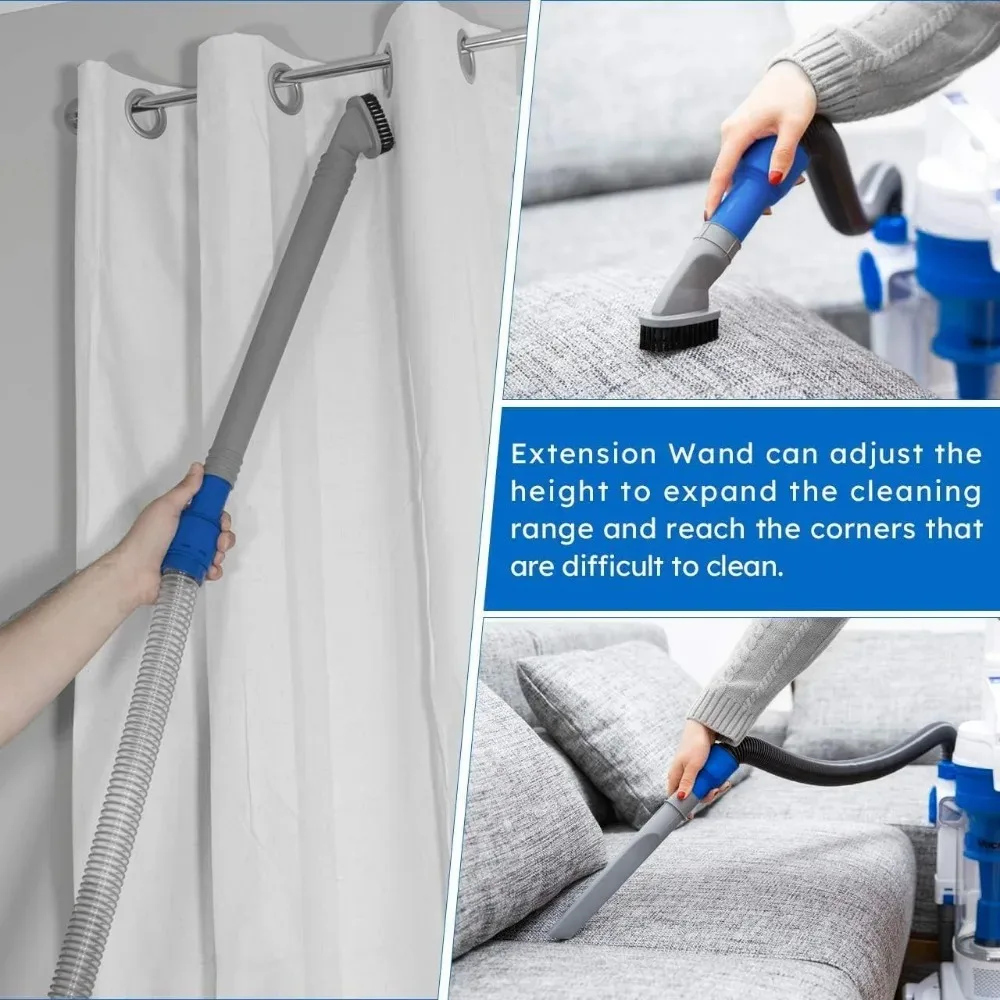 Extension Wand can adjust the height to expand the cleaning range and reach the corners that are difficult to clean.