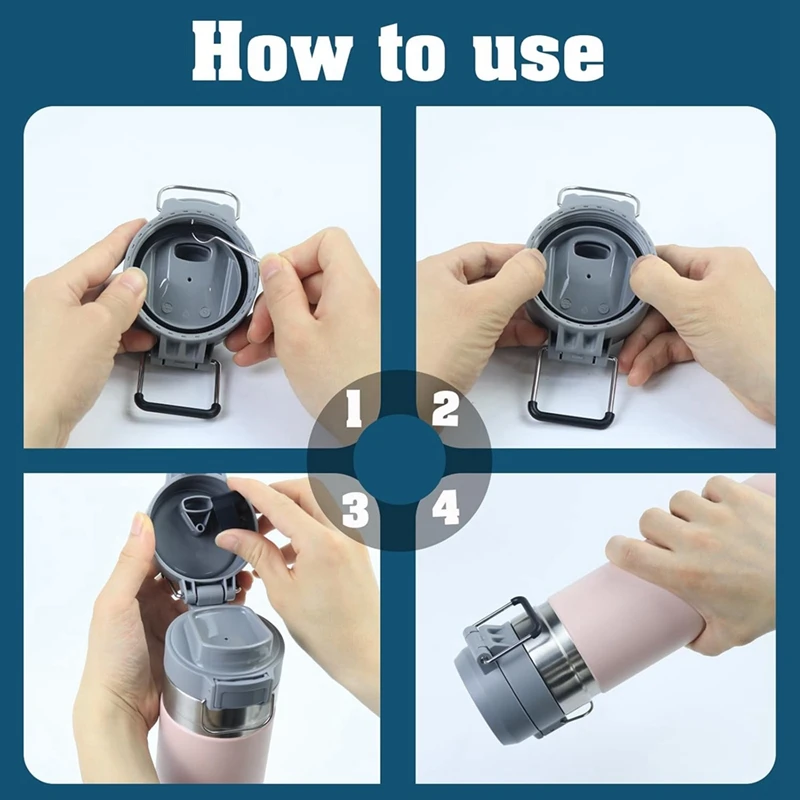 How to use

1
2
3
4