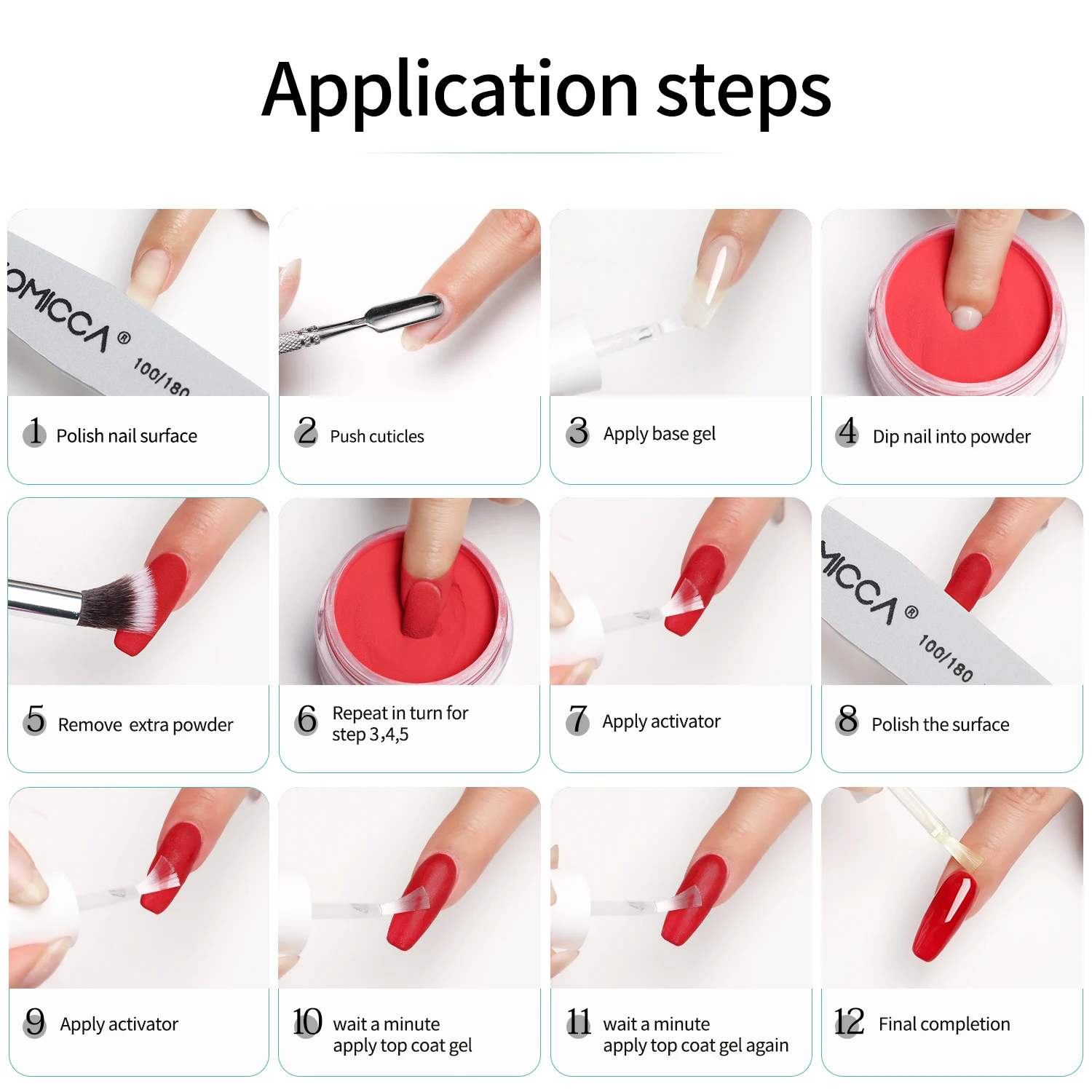 Application steps

OMICCA ® 100/180

1 Polish nail surface

2 Push cuticles

3 Apply base gel

4 Dip nail into powder

5 Remove extra powder

6 Repeat in turn for step 3,4,5

7 Apply activator

MICCA ® 100/180

8 Polish the surface

9 Apply activator

10 wait a minute apply top coat gel

11 wait a minute apply top coat gel again

12 Final completion