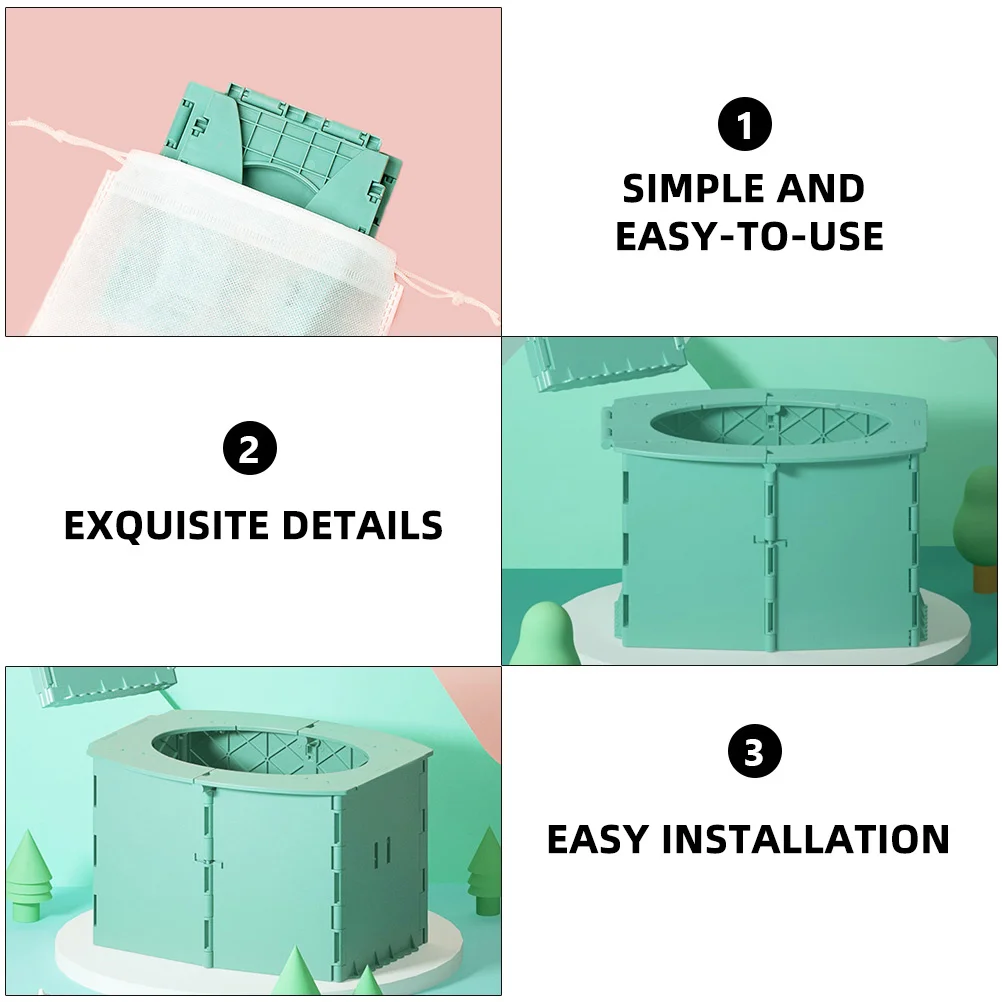 1
SIMPLE AND EASY-TO-USE

2
EXQUISITE DETAILS

3
EASY INSTALLATION