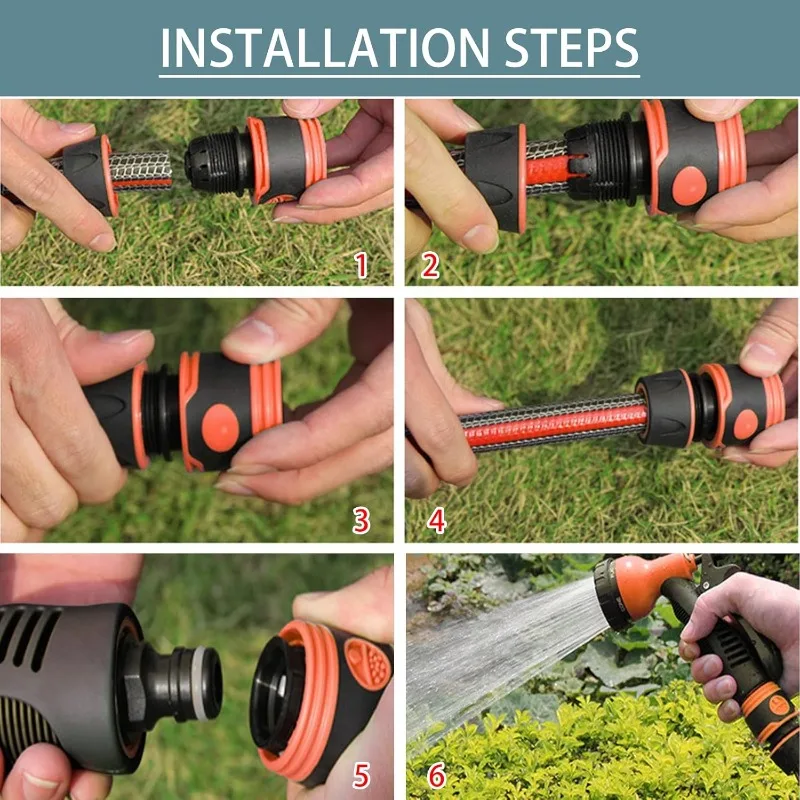 INSTALLATION STEPS

1

2

3

4

5

6