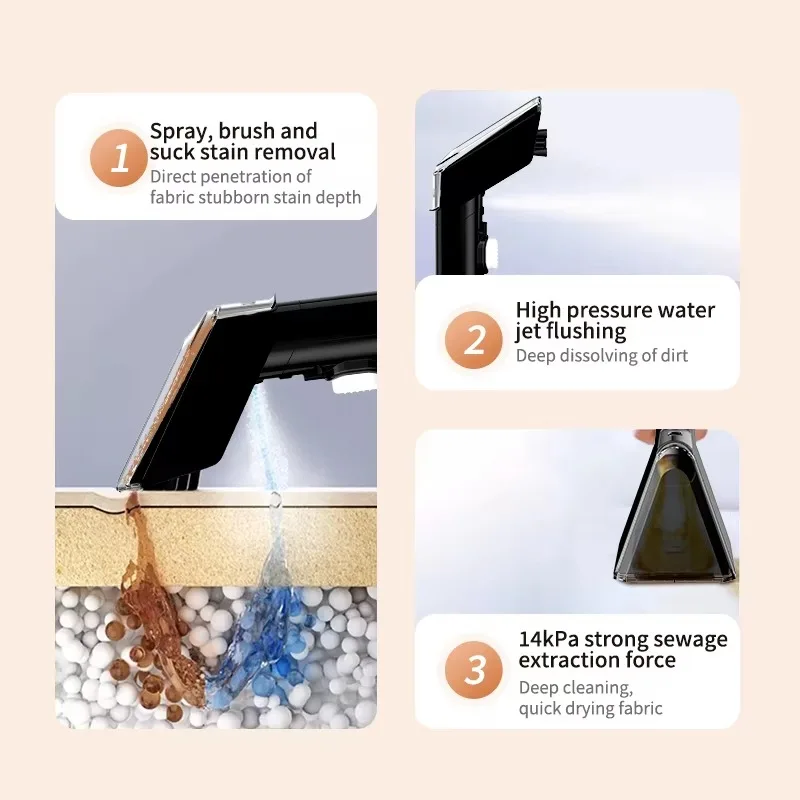 1
Spray, brush and suck stain removal
Direct penetration of fabric stubborn stain depth

2
High pressure water jet flushing
Deep dissolving of dirt

3
14kPa strong sewage extraction force
Deep cleaning, quick drying fabric