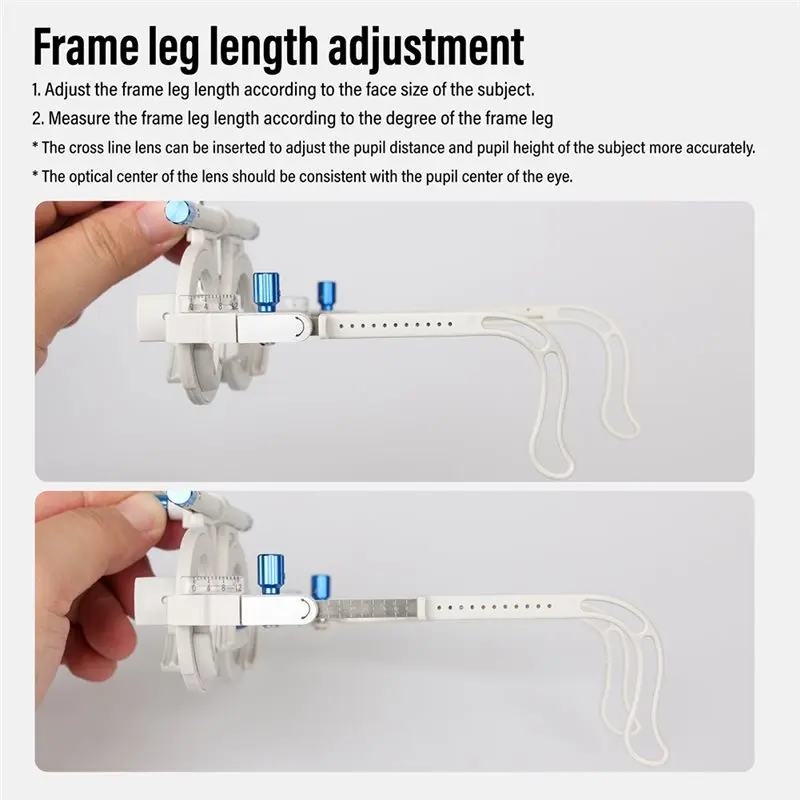 Frame leg length adjustment

1. Adjust the frame leg length according to the face size of the subject.

2. Measure the frame leg length according to the degree of the frame leg

* The cross line lens can be inserted to adjust the pupil distance and pupil height of the subject more accurately.

* The optical center of the lens should be consistent with the pupil center of the eye.

0 4 8 12

0 4 8 12