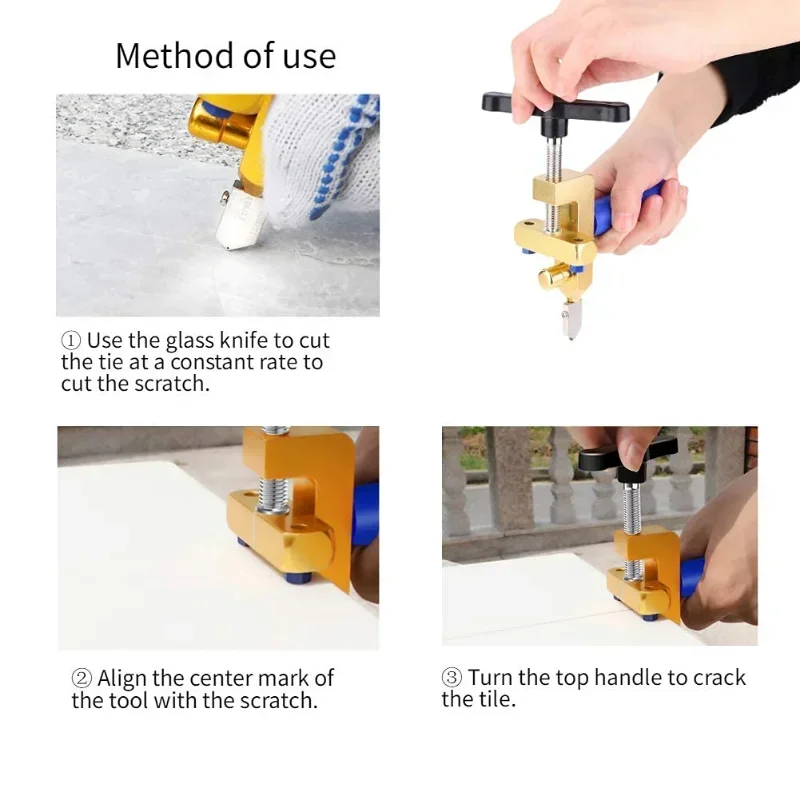 Method of use

① Use the glass knife to cut the tie at a constant rate to cut the scratch.

② Align the center mark of the tool with the scratch.

③ Turn the top handle to crack the tile.