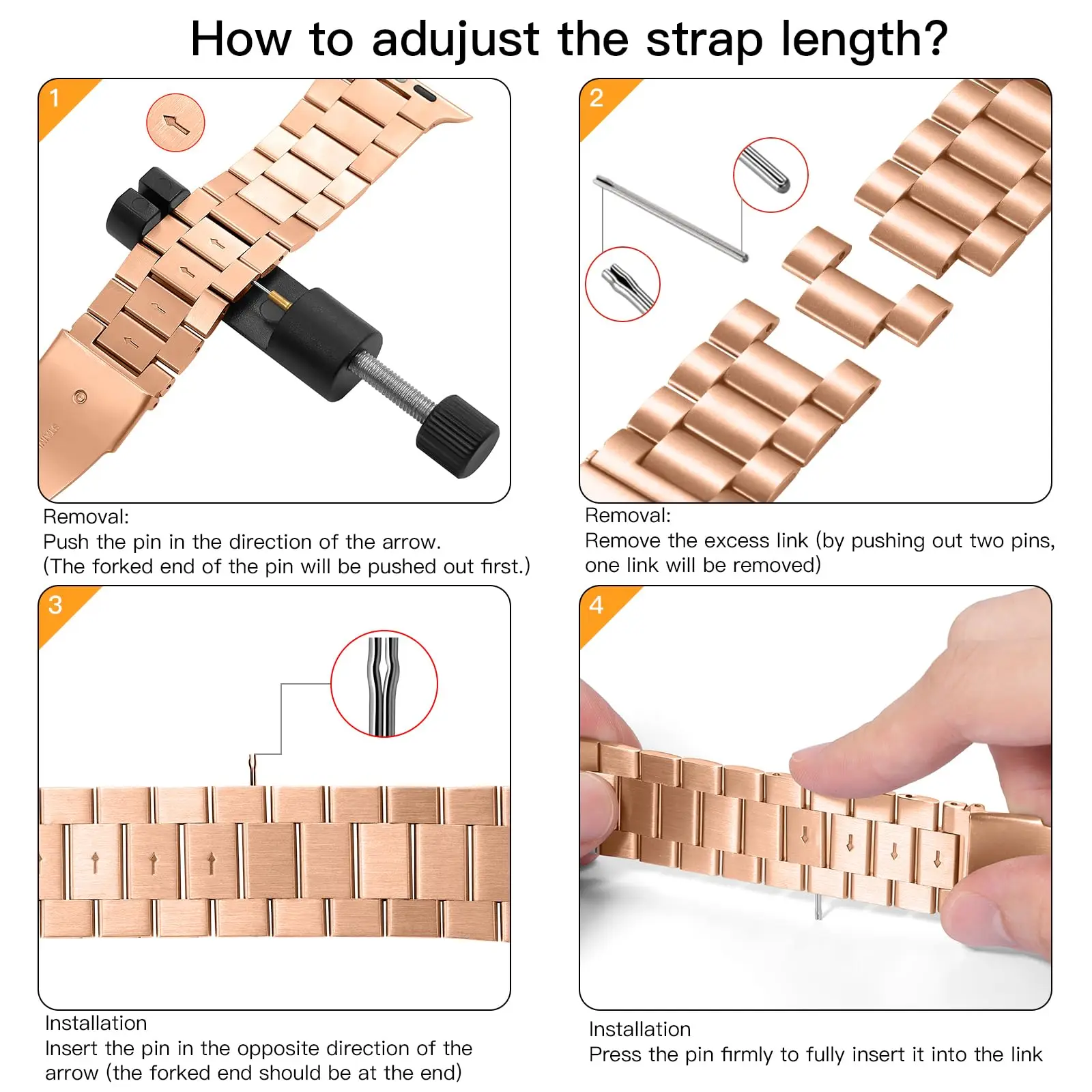 How to adujust the strap length?

1

Removal:
Push the pin in the direction of the arrow.
(The forked end of the pin will be pushed out first.)

2

Removal:
Remove the excess link (by pushing out two pins, one link will be removed)

3

Installation
Insert the pin in the opposite direction of the arrow (the forked end should be at the end)

4

Installation
Press the pin firmly to fully insert it into the link