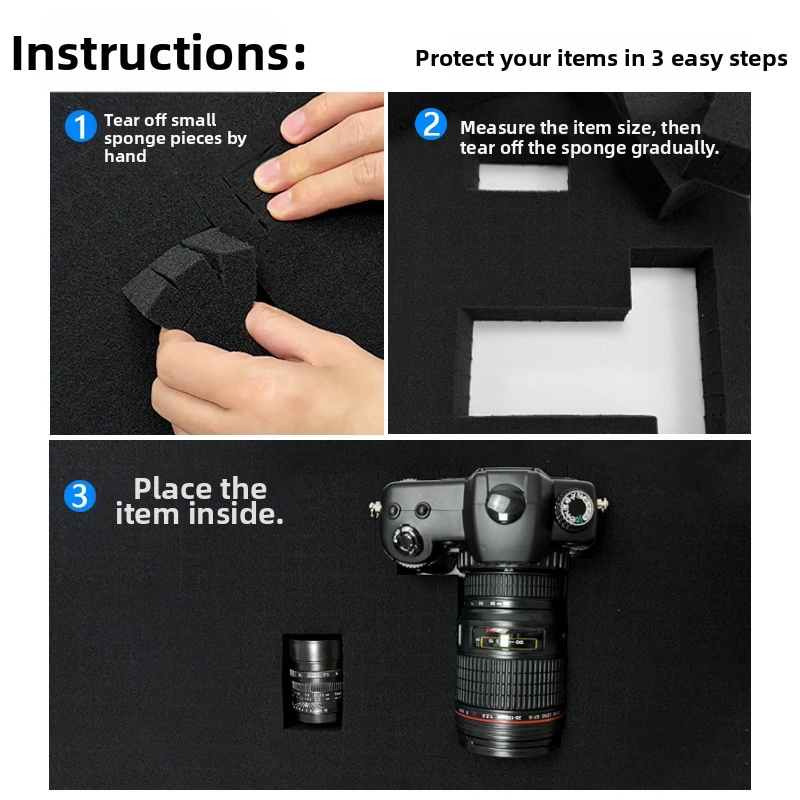 Instructions:

Protect your items in 3 easy steps

1 Tear off small sponge pieces by hand

2 Measure the item size, then tear off the sponge gradually.

3 Place the item inside.