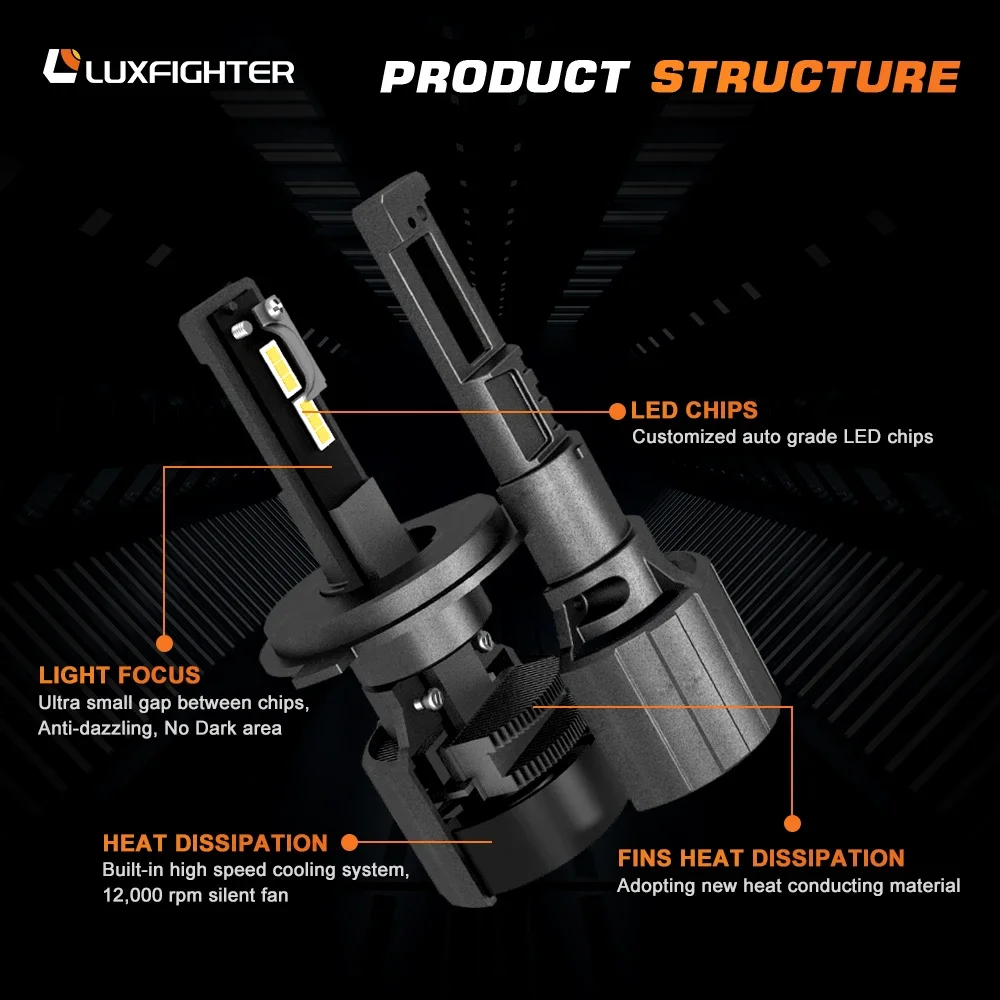 LUXFIGHTER

PRODUCT STRUCTURE

LED CHIPS
Customized auto grade LED chips

LIGHT FOCUS
Ultra small gap between chips, Anti-dazzling, No Dark area

HEAT DISSIPATION
Built-in high speed cooling system, 12,000 rpm silent fan

FINS HEAT DISSIPATION
Adopting new heat conducting material