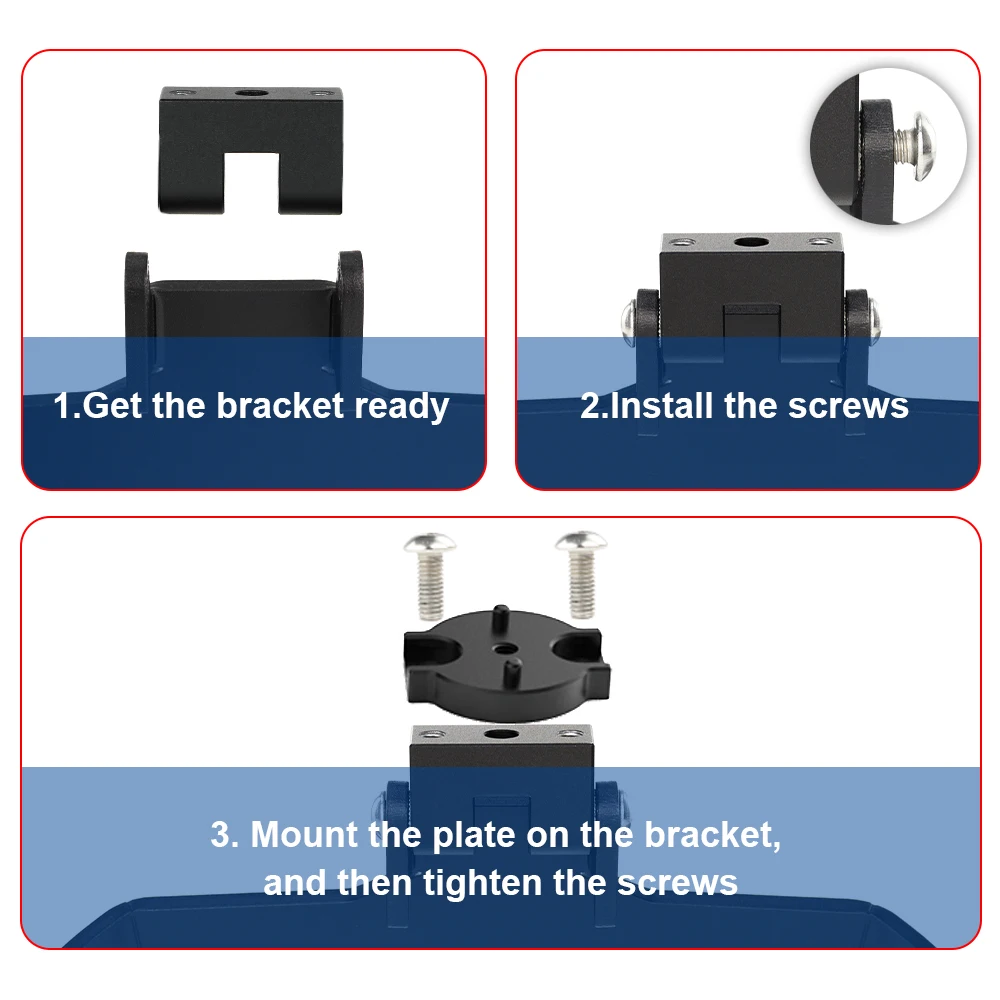 1.Get the bracket ready

2.Install the screws

3. Mount the plate on the bracket, and then tighten the screws